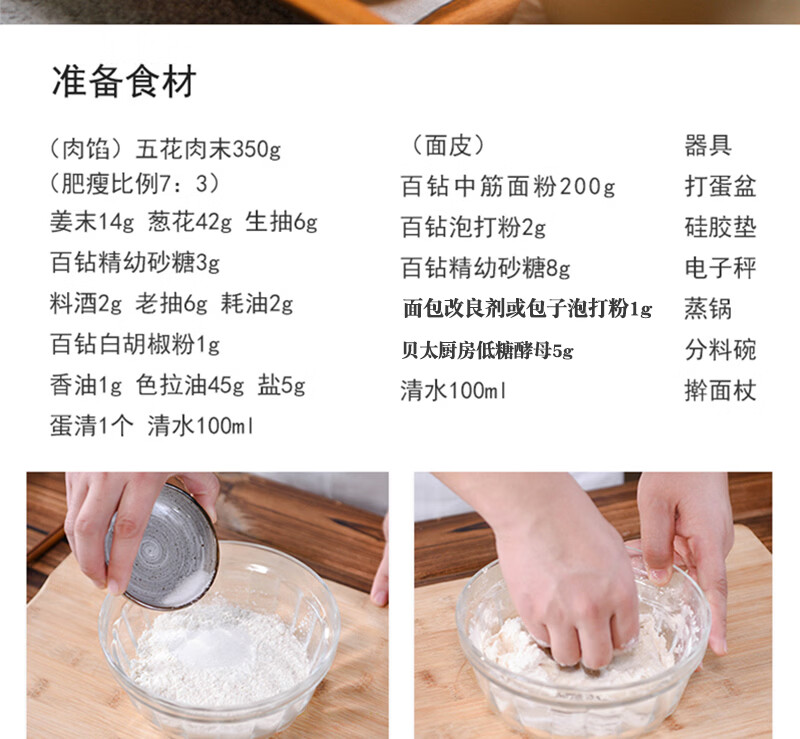 准备食材

（肉馅）五花肉末350g
（肥瘦比例7：3）
姜末14g 葱花42g 生抽6g
百钻精幼砂糖3g
料酒2g 老抽6g 耗油2g
百钻白胡椒粉1g
香油1g 色拉油45g 盐5g
蛋清1个 清水100ml

（面皮）
百钻中筋面粉200g
百钻泡打粉2g
百钻精幼砂糖8g
面包改良剂或包子泡打粉1g
贝太厨房低糖酵母5g
清水100ml

器具
打蛋盆
硅胶垫
电子秤
蒸锅
分料碗
擀面杖