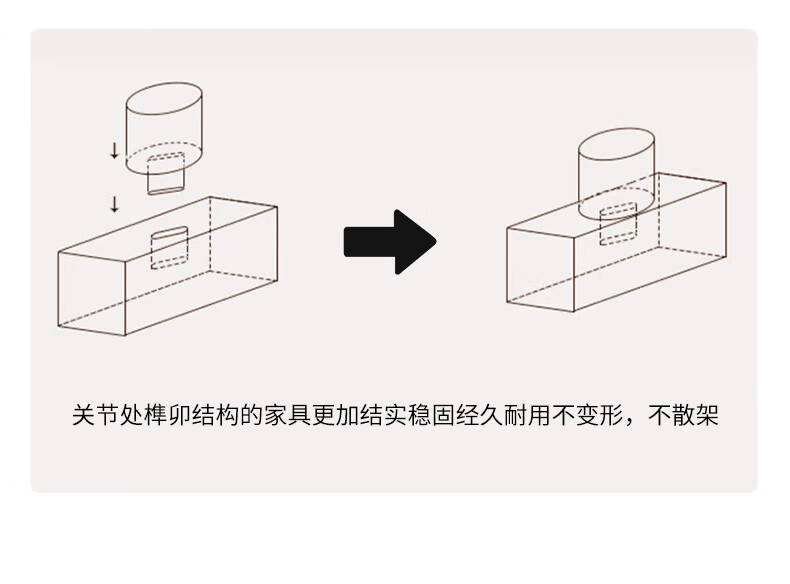 关节处榫卯结构的家具更加结实稳固经久耐用不变形，不散架