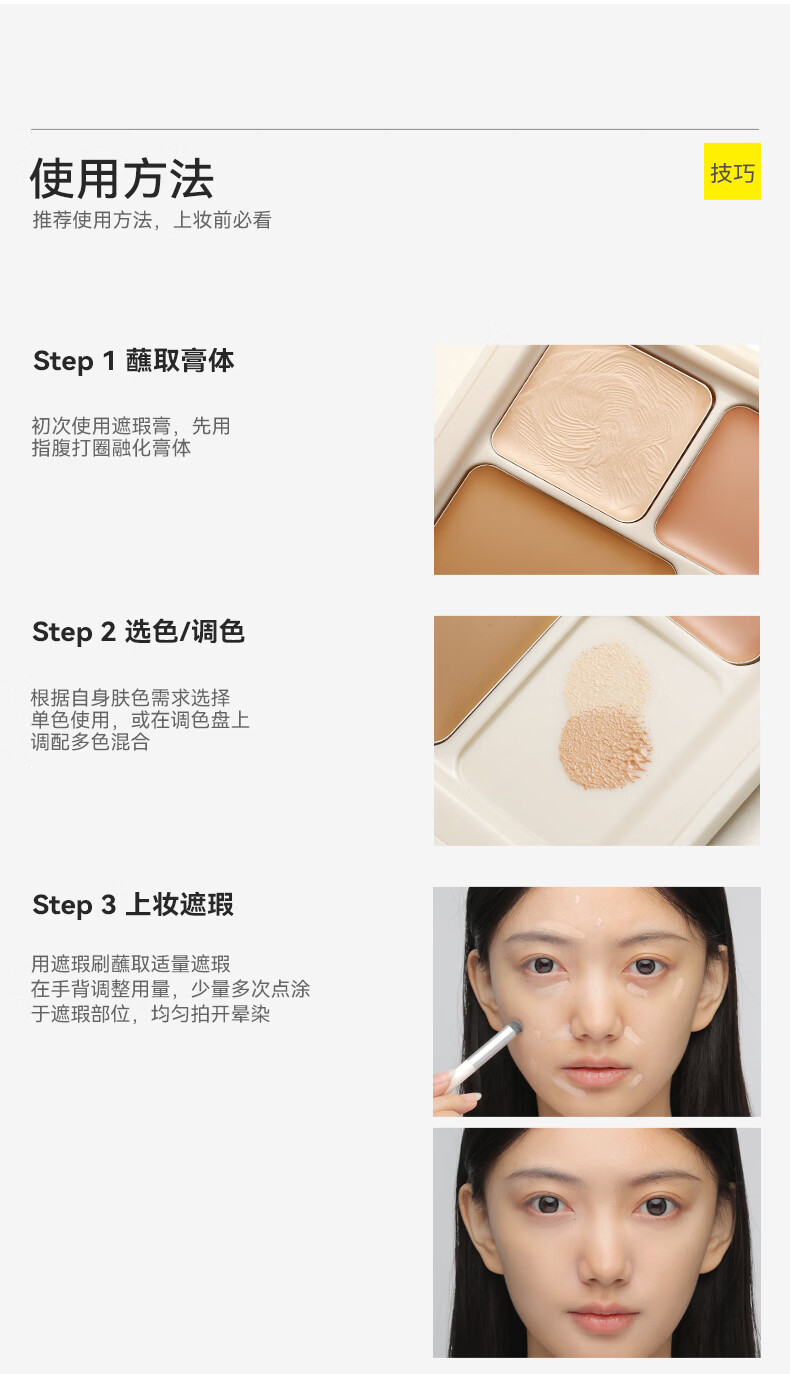 使用方法

技巧

推荐使用方法，上妆前必看

Step 1 蘸取膏体

初次使用遮瑕膏，先用指腹打圈融化膏体

Step 2 选色/调色

根据自身肤色需求选择单色使用，或在调色盘上调配多色混合

Step 3 上妆遮瑕

用遮瑕刷蘸取适量遮瑕在手背调整用量，少量多次点涂于遮瑕部位，均匀拍开晕染