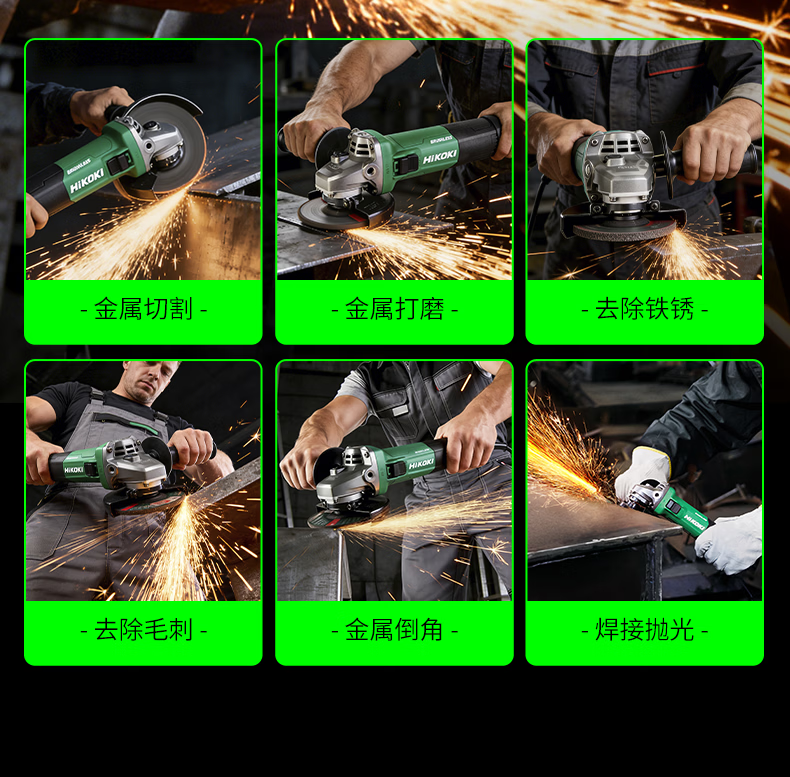 BRUSHLESS
HiKOKI

- 金属切割 -

BRUSHLESS
HiKOKI

- 金属打磨 -

- 去除铁锈 -

HiKOKI

- 去除毛刺 -

HiKOKI

- 金属倒角 -

HiKOKI

- 焊接抛光 -