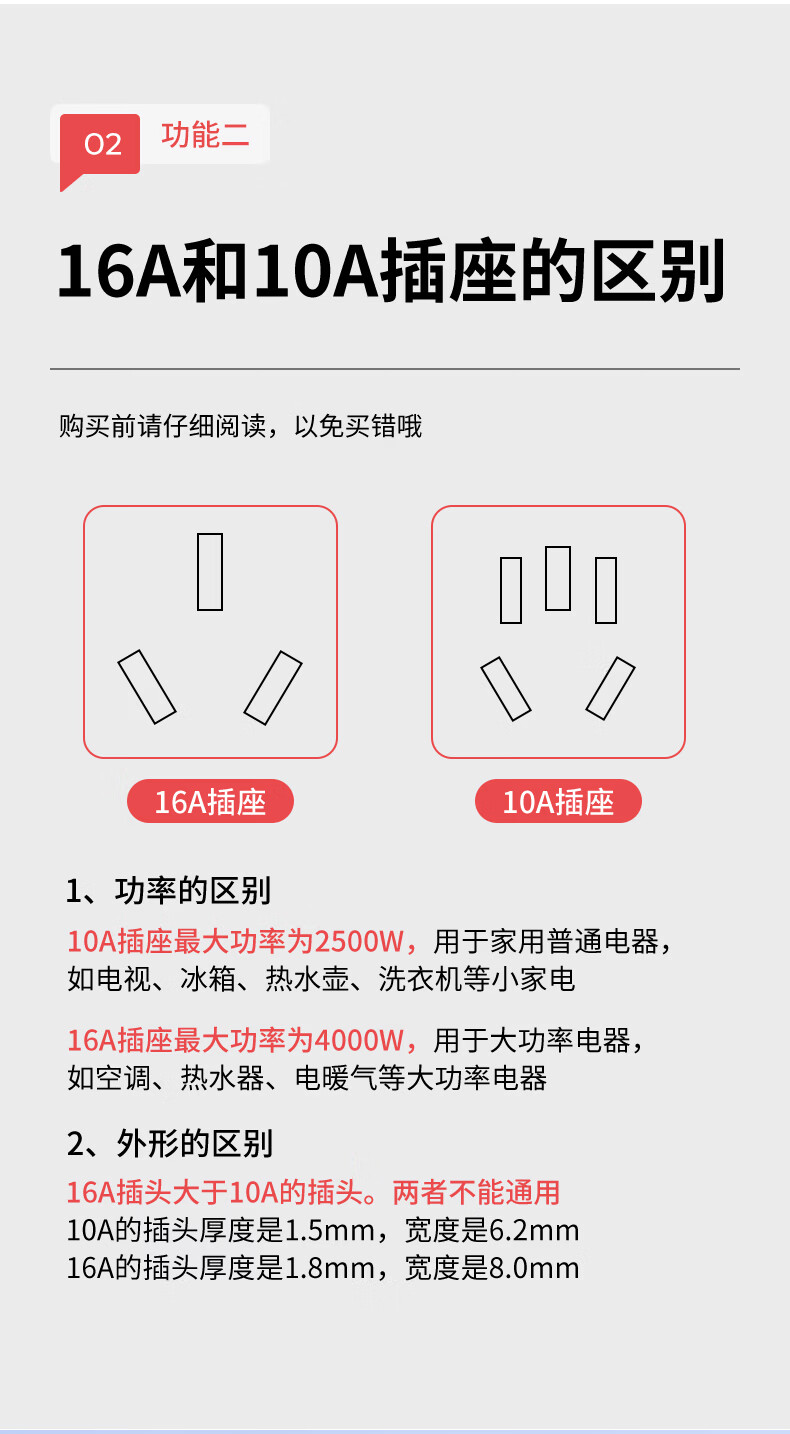 O2 功能二

16A和10A插座的区别

购买前请仔细阅读，以免买错哦

16A插座

10A插座

1、功率的区别

10A插座最大功率为2500W，用于家用普通电器，如电视、冰箱、热水壶、洗衣机等小家电

16A插座最大功率为4000W，用于大功率电器，如空调、热水器、电暖气等大功率电器

2、外形的区别

16A插头大于10A的插头。两者不能通用
10A的插头厚度是1.5mm，宽度是6.2mm
16A的插头厚度是1.8mm，宽度是8.0mm