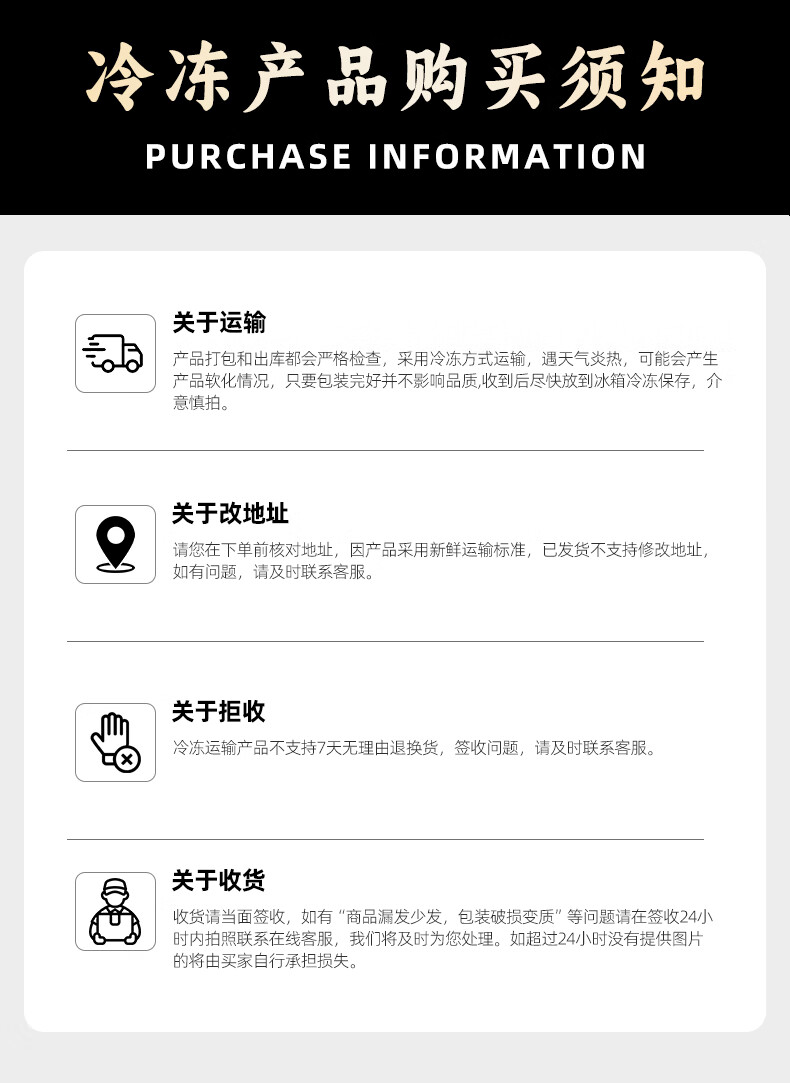 冷冻产品购买须知

PURCHASE INFORMATION

关于运输

产品打包和出库都会严格检查，采用冷冻方式运输，遇天气炎热，可能会产生产品软化情况，只要包装完好并不影响品质,收到后尽快放到冰箱冷冻保存，介意慎拍。

关于改地址

请您在下单前核对地址，因产品采用新鲜运输标准，已发货不支持修改地址，如有问题，请及时联系客服。

关于拒收

冷冻运输产品不支持7天无理由退换货，签收问题，请及时联系客服。

关于收货

收货请当面签收，如有“商品漏发少发，包装破损变质”等问题请在签收24小时内拍照联系在线客服，我们将及时为您处理。如超过24小时没有提供图片的将由买家自行承担损失。