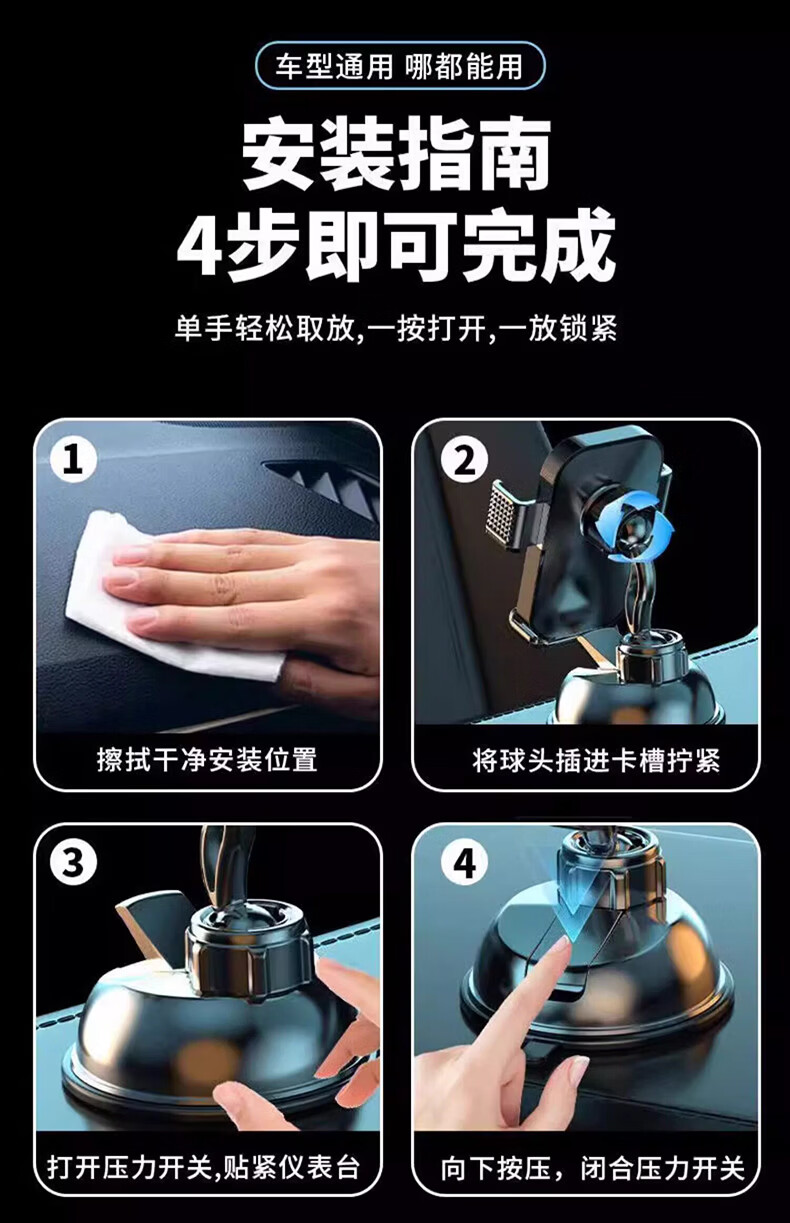 车型通用 哪都能用

安装指南
4步即可完成

单手轻松取放,一按打开,一放锁紧

1
擦拭干净安装位置

2
将球头插进卡槽拧紧

3
打开压力开关,贴紧仪表台

4
向下按压，闭合压力开关