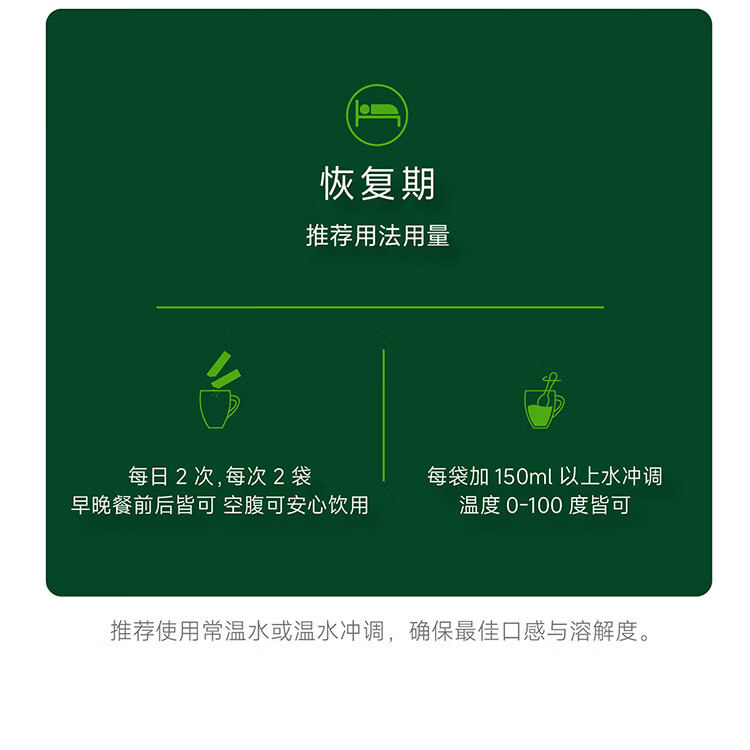 恢复期

推荐用法用量

每日2次,每次2袋
早晚餐前后皆可 空腹可安心饮用

每袋加150ml以上水冲调
温度0-100度皆可

推荐使用常温水或温水冲调，确保最佳口感与溶解度。