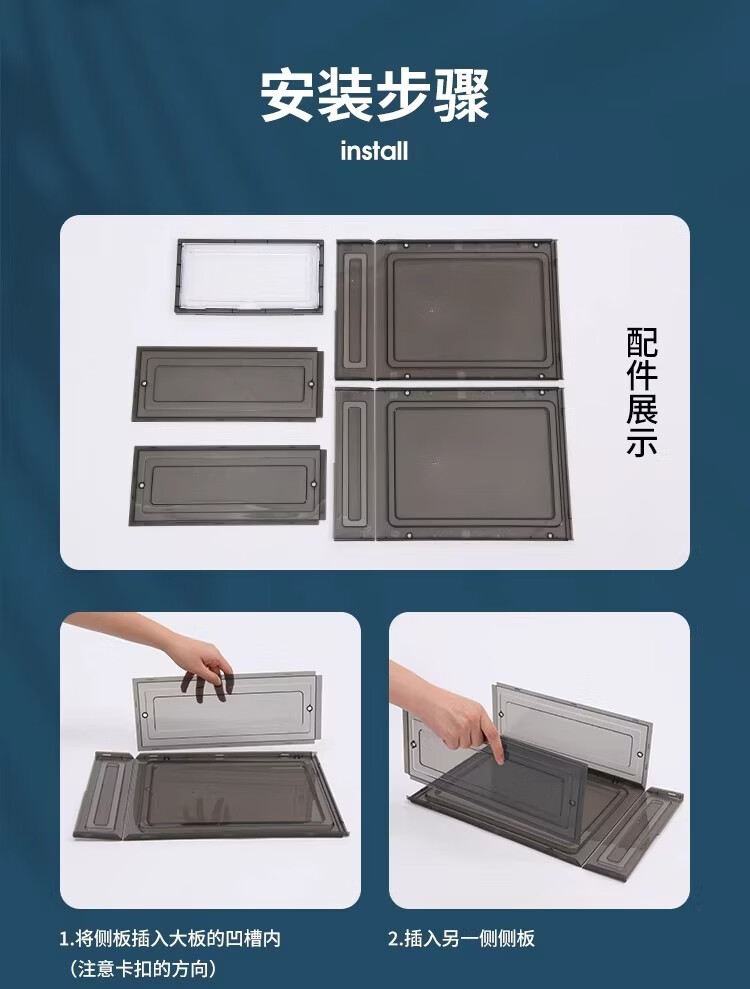 安装步骤
install

配件展示

1.将侧板插入大板的凹槽内
（注意卡扣的方向）

2.插入另一侧侧板