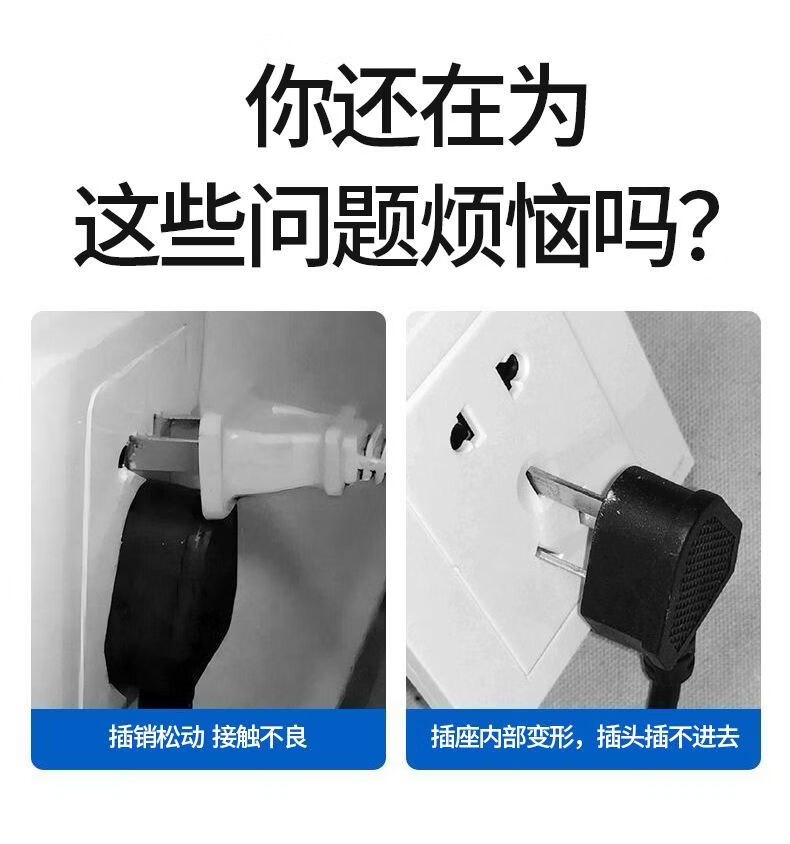 你还在为
这些问题烦恼吗?

插销松动 接触不良

插座内部变形，插头插不进去