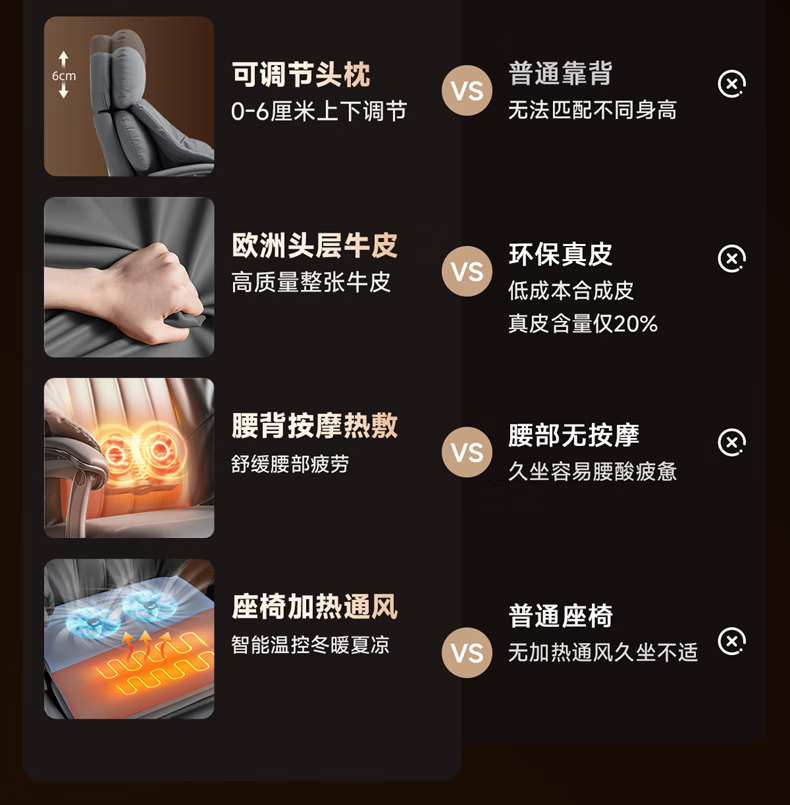 6cm

可调节头枕
0-6厘米上下调节

VS

普通靠背
无法匹配不同身高

欧洲头层牛皮
高质量整张牛皮

VS

环保真皮
低成本合成皮
真皮含量仅20%

腰背按摩热敷
舒缓腰部疲劳

VS

腰部无按摩
久坐容易腰酸疲惫

座椅加热通风
智能温控冬暖夏凉

VS

普通座椅
无加热通风久坐不适