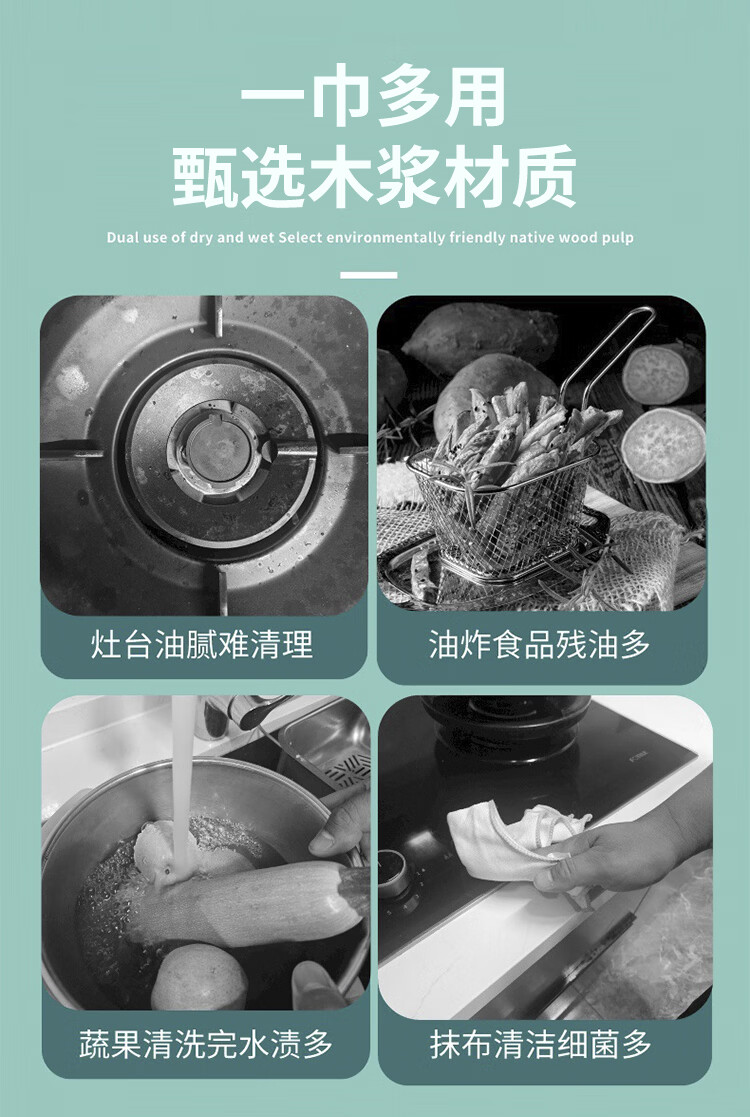 一巾多用
甄选木浆材质

Dual use of dry and wet Select environmentally friendly native wood pulp

灶台油腻难清理

油炸食品残油多

蔬果清洗完水渍多

抹布清洁细菌多