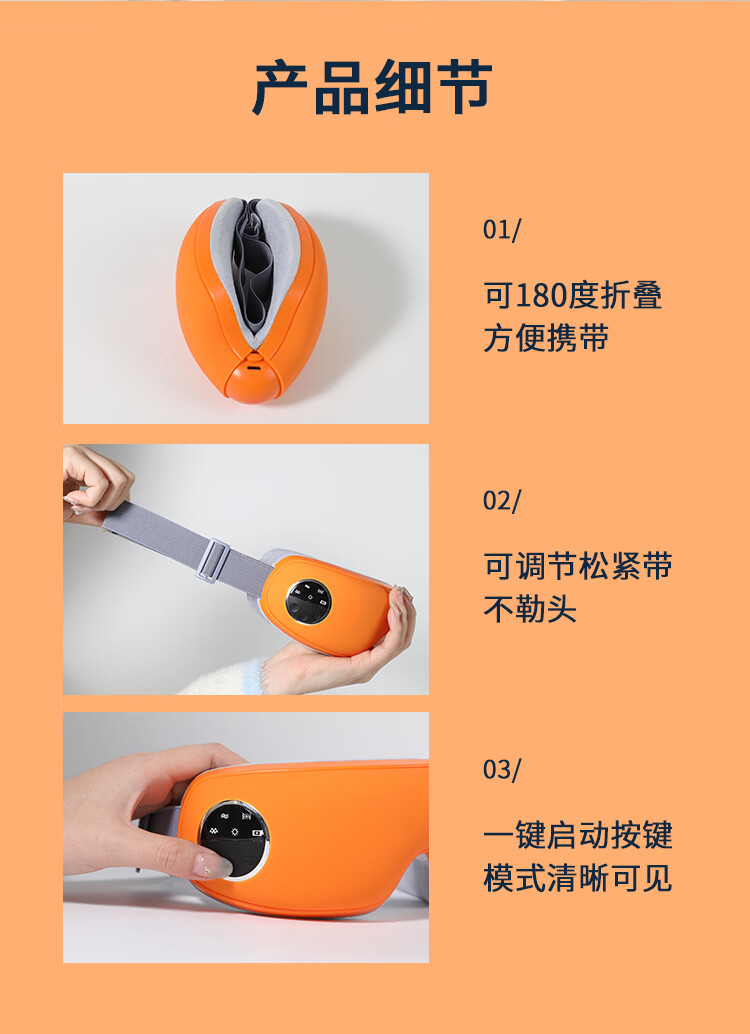 产品细节

01/

可180度折叠
方便携带

02/

可调节松紧带
不勒头

03/

一键启动按键
模式清晰可见