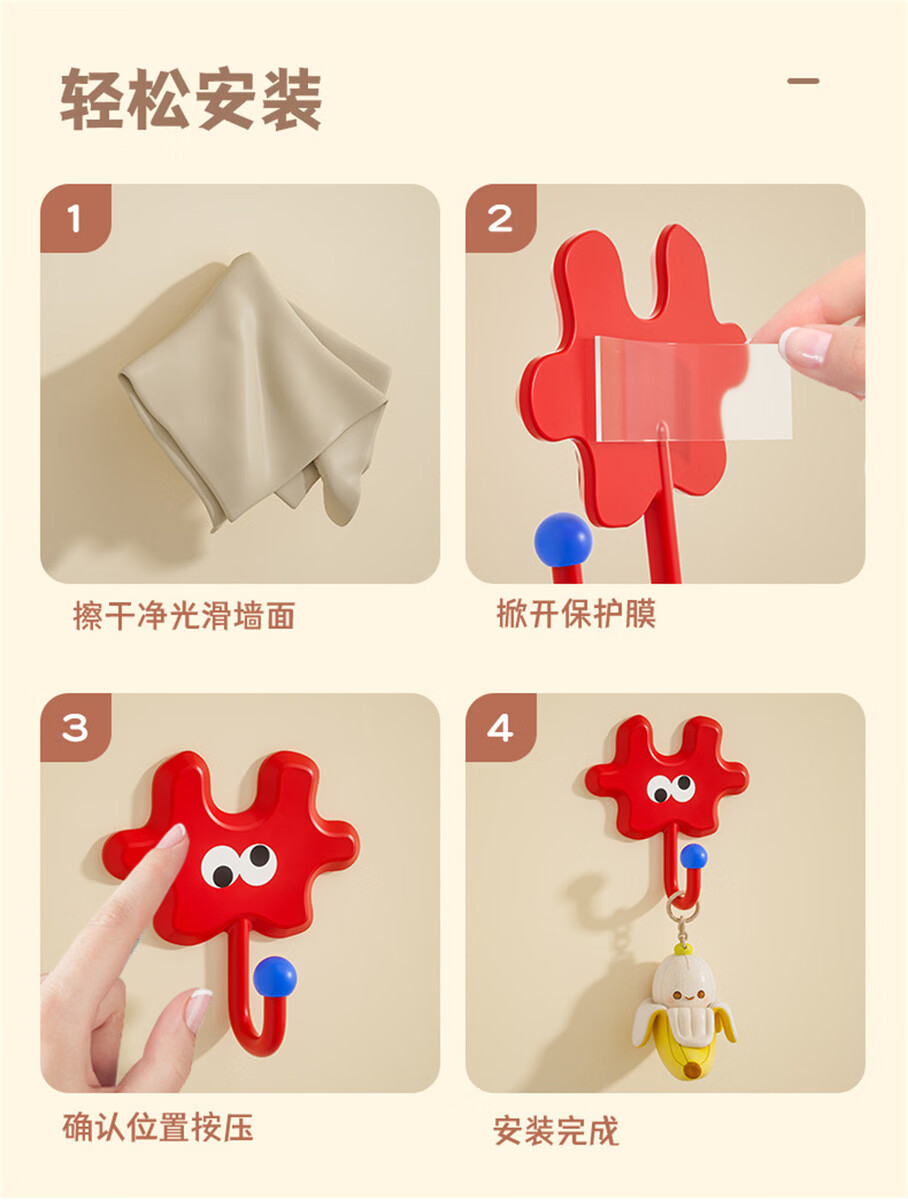 轻松安装

1

擦干净光滑墙面

2

掀开保护膜

3

确认位置按压

4

安装完成