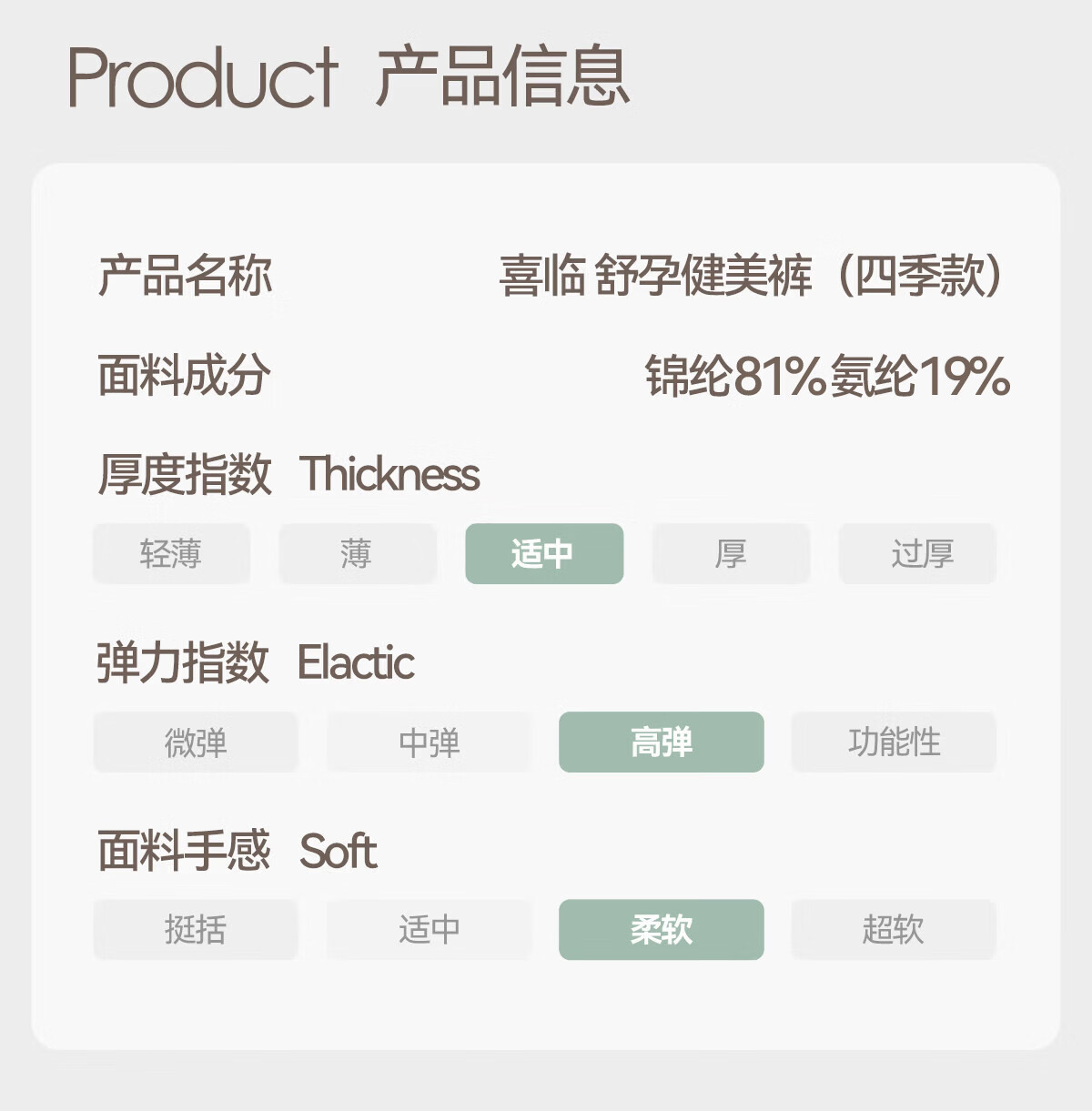 Product 产品信息

产品名称 喜临 舒孕健美裤（四季款）

面料成分 锦纶81%氨纶19%

厚度指数 Thickness

轻薄 薄 适中 厚 过厚

弹力指数 Elactic

微弹 中弹 高弹 功能性

面料手感 Soft

挺括 适中 柔软 超软