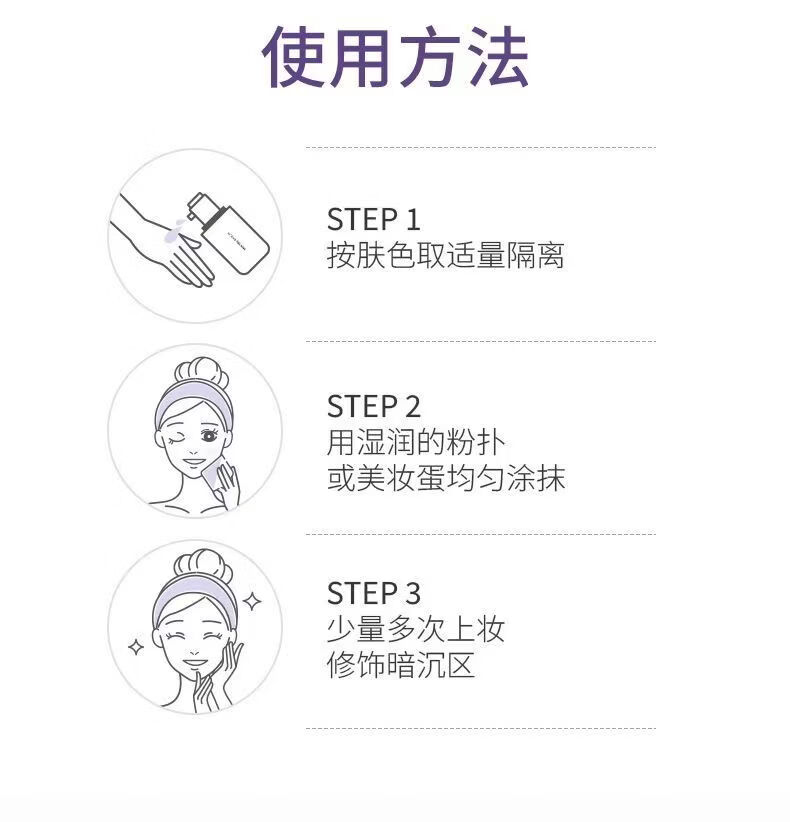 使用方法

STEP 1
按肤色取适量隔离

STEP 2
用湿润的粉扑
或美妆蛋均匀涂抹

STEP 3
少量多次上妆
修饰暗沉区