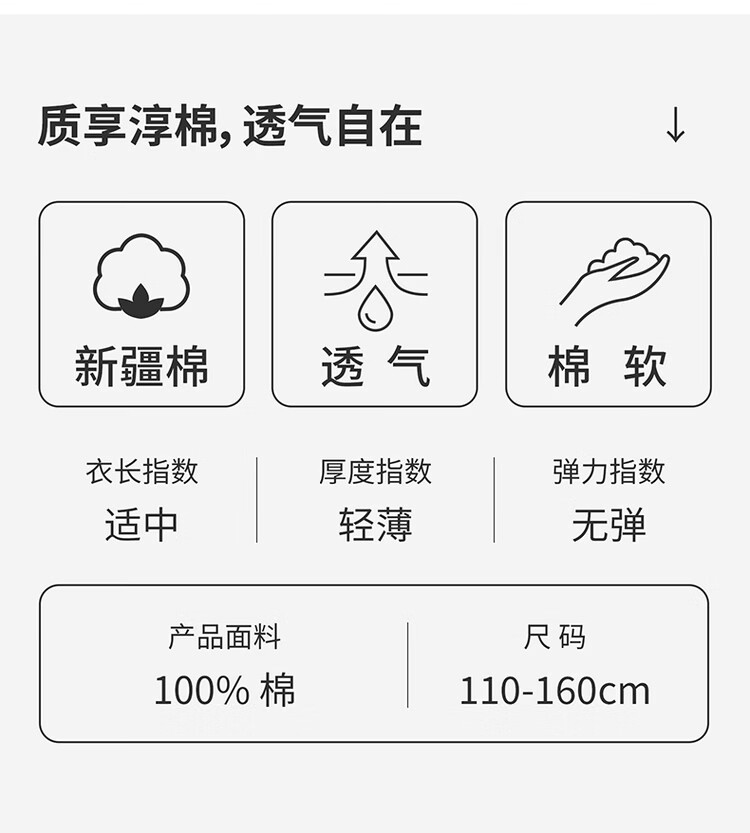 质享淳棉，透气自在 ↓

新疆棉

透气

棉软

衣长指数
适中

厚度指数
轻薄

弹力指数
无弹

产品面料
100%棉

尺码
110-160cm