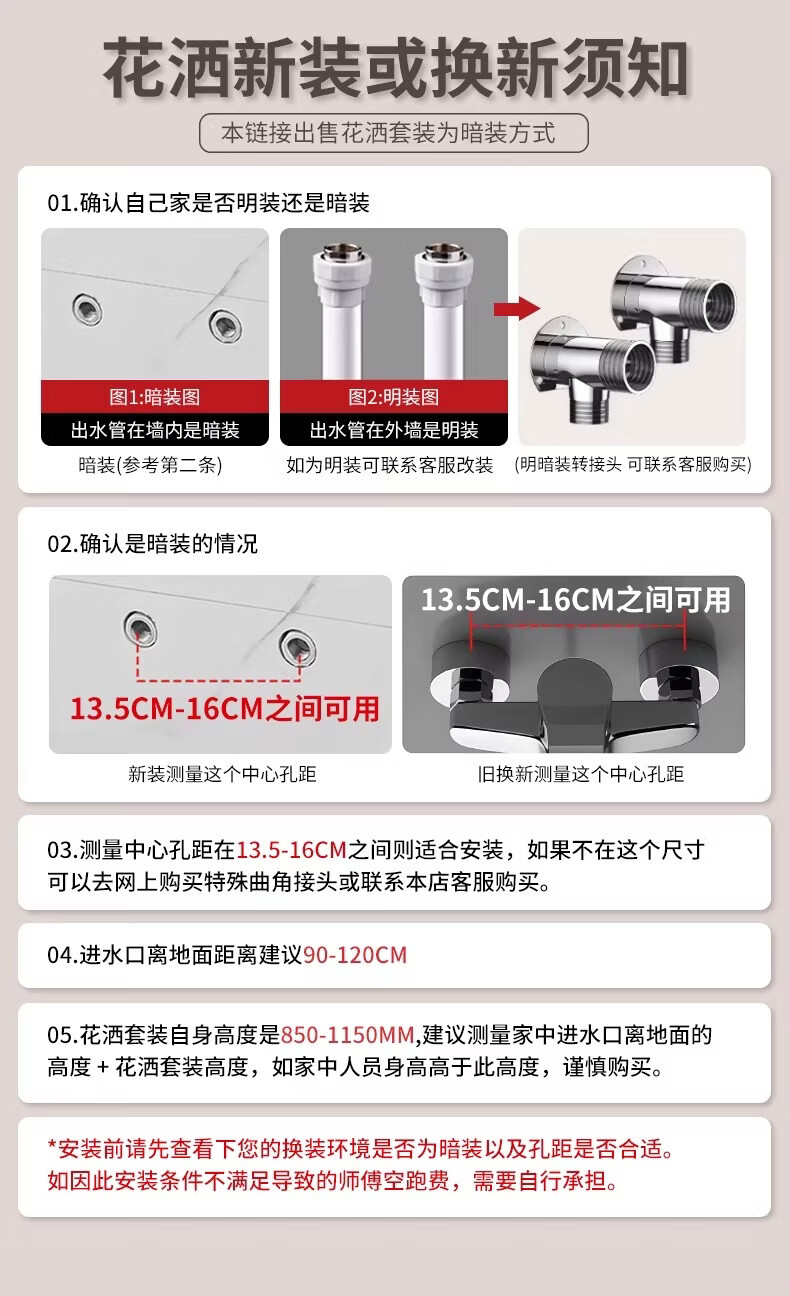 花洒新装或换新须知

本链接出售花洒套装为暗装方式

01.确认自己家是否明装还是暗装

图1:暗装图
出水管在墙内是暗装
暗装(参考第二条)

图2:明装图
出水管在外墙是明装
如为明装可联系客服改装

(明暗装转接头 可联系客服购买)

02.确认是暗装的情况

13.5CM-16CM之间可用
新装测量这个中心孔距

13.5CM-16CM之间可用
旧换新测量这个中心孔距

03.测量中心孔距在13.5-16CM之间则适合安装，如果不在这个尺寸可以去网上购买特殊曲角接头或联系本店客服购买。

04.进水口离地面距离建议90-120CM

05.花洒套装自身高度是850-1150MM,建议测量家中进水口离地面的高度 + 花洒套装高度，如家中人员身高高于此高度，谨慎购买。

*安装前请先查看下您的换装环境是否为暗装以及孔距是否合适。如因此安装条件不满足导致的师傅空跑费，需要自行承担。