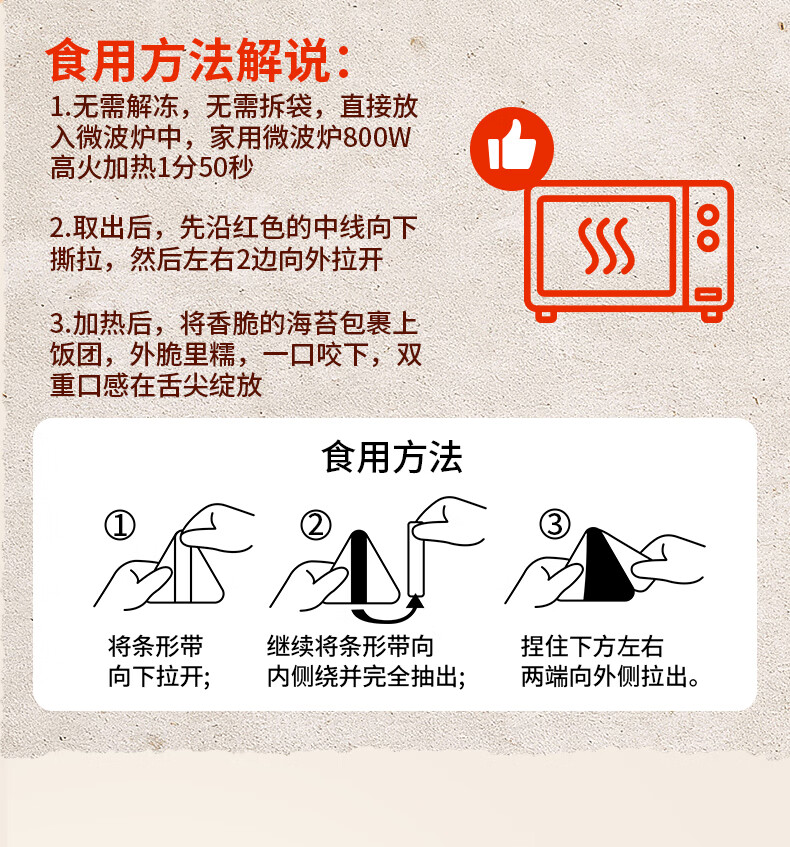 食用方法解说：

1.无需解冻，无需拆袋，直接放入微波炉中，家用微波炉800W高火加热1分50秒

2.取出后，先沿红色的中线向下撕拉，然后左右2边向外拉开

3.加热后，将香脆的海苔包裹上饭团，外脆里糯，一口咬下，双重口感在舌尖绽放

食用方法

①

将条形带向下拉开;

②

继续将条形带向内侧绕并完全抽出;

③

捏住下方左右两端向外侧拉出。