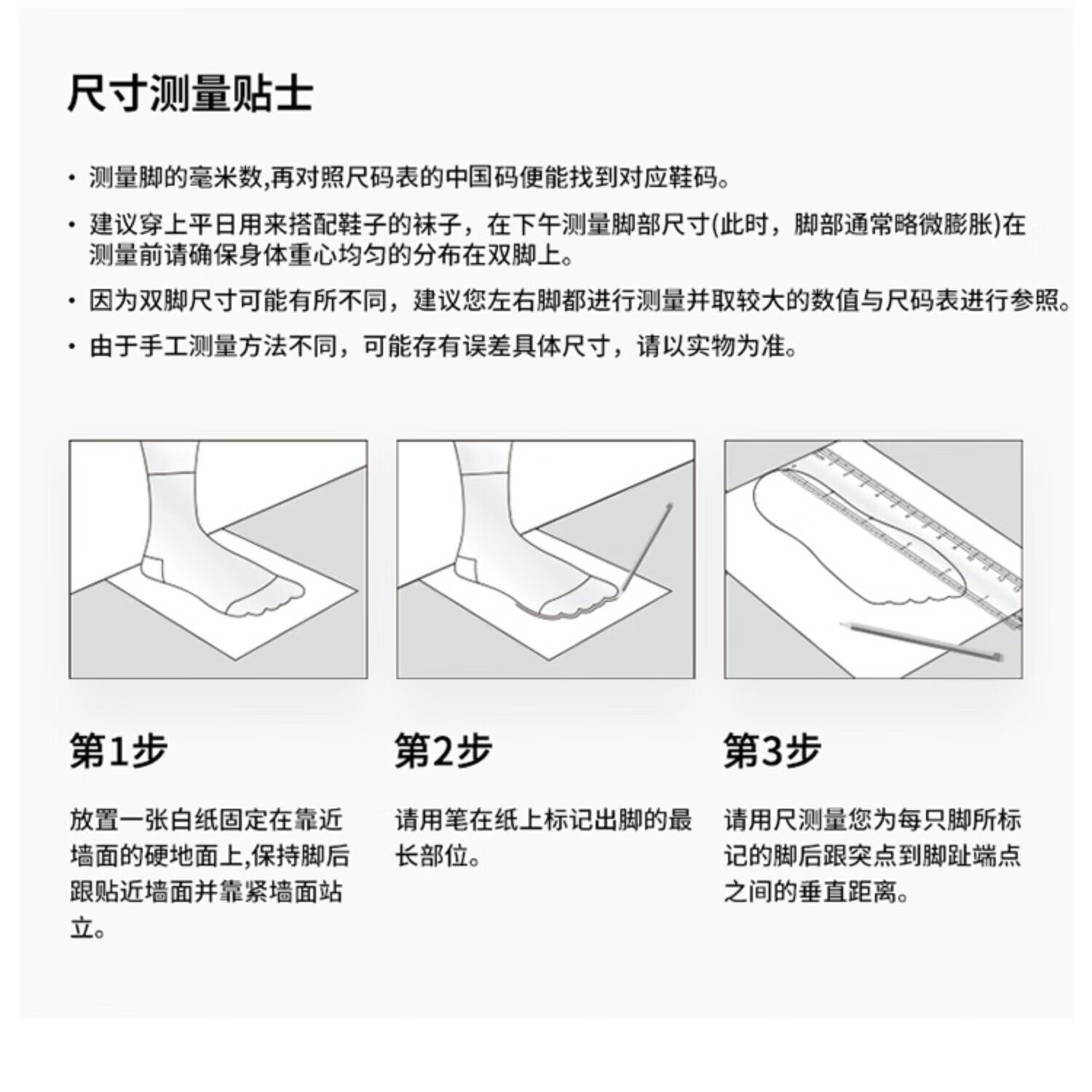 尺寸测量贴士

· 测量脚的毫米数,再对照尺码表的中国码便能找到对应鞋码。

· 建议穿上平日用来搭配鞋子的袜子，在下午测量脚部尺寸(此时，脚部通常略微膨胀)在测量前请确保身体重心均匀的分布在双脚上。

· 因为双脚尺寸可能有所不同，建议您左右脚都进行测量并取较大的数值与尺码表进行参照。

· 由于手工测量方法不同，可能存有误差具体尺寸，请以实物为准。

第1步

放置一张白纸固定在靠近墙面的硬地面上,保持脚后跟贴近墙面并靠紧墙面站立。

第2步

请用笔在纸上标记出脚的最长部位。

第3步

请用尺测量您为每只脚所标记的脚后跟突点到脚趾端点之间的垂直距离。