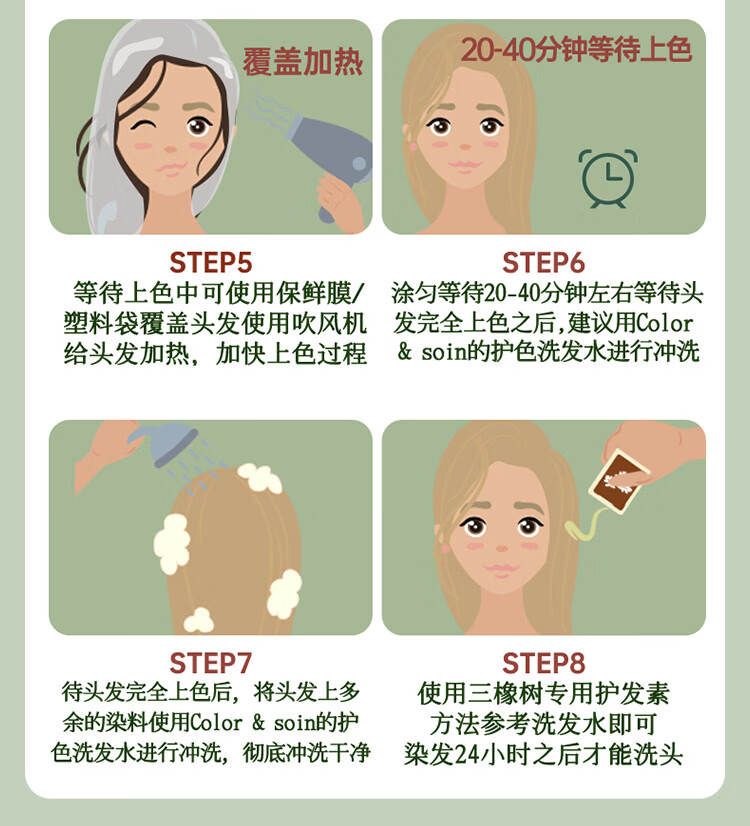 覆盖加热

STEP5
等待上色中可使用保鲜膜/塑料袋覆盖头发使用吹风机给头发加热，加快上色过程

20-40分钟等待上色

STEP6
涂匀等待20-40分钟左右等待头发完全上色之后,建议用Color & soin的护色洗发水进行冲洗

STEP7
待头发完全上色后，将头发上多余的染料使用Color & soin的护色洗发水进行冲洗，彻底冲洗干净

STEP8
使用三橡树专用护发素
方法参考洗发水即可
染发24小时之后才能洗头