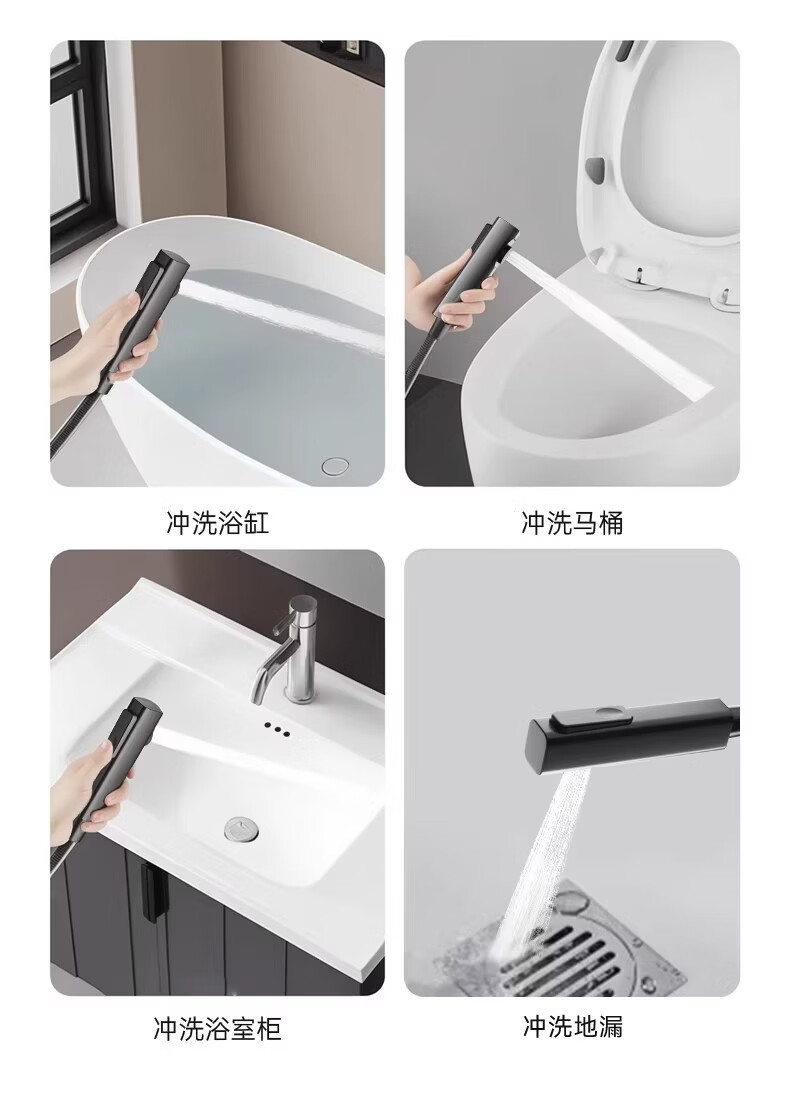 冲洗浴缸

冲洗马桶

冲洗浴室柜

冲洗地漏