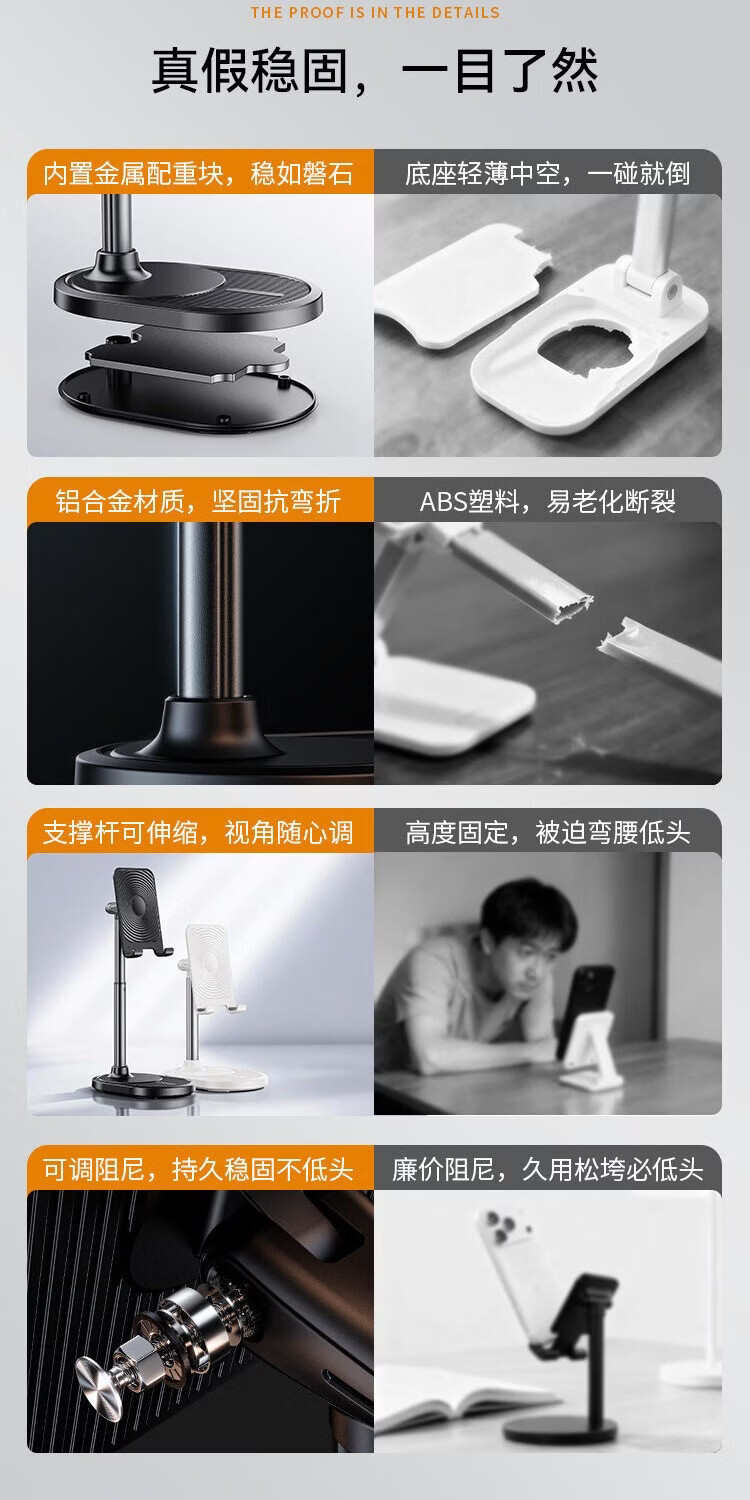 THE PROOF IS IN THE DETAILS

真假稳固，一目了然

内置金属配重块，稳如磐石

底座轻薄中空，一碰就倒

铝合金材质，坚固抗弯折

ABS塑料，易老化断裂

支撑杆可伸缩，视角随心调

高度固定，被迫弯腰低头

可调阻尼，持久稳固不低头

廉价阻尼，久用松垮必低头