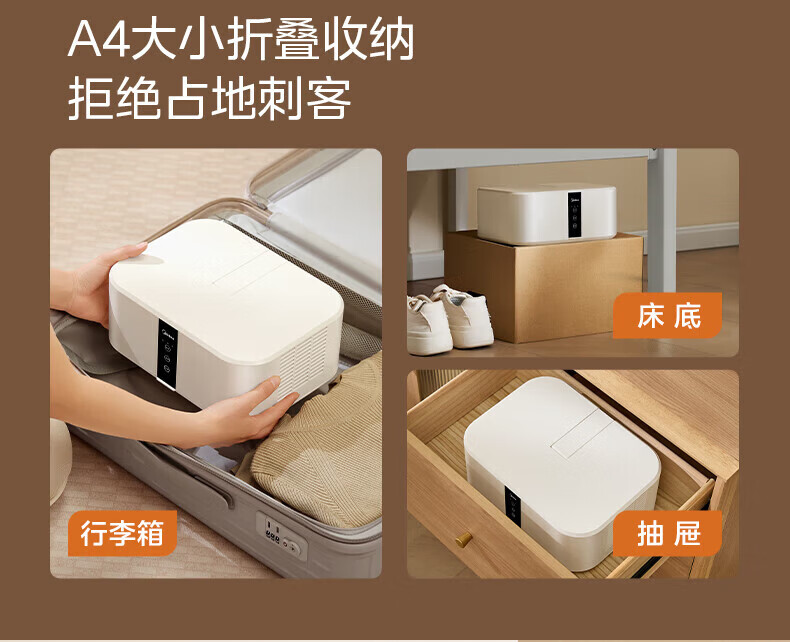 A4大小折叠收纳
拒绝占地刺客

行李箱

床底

抽屉