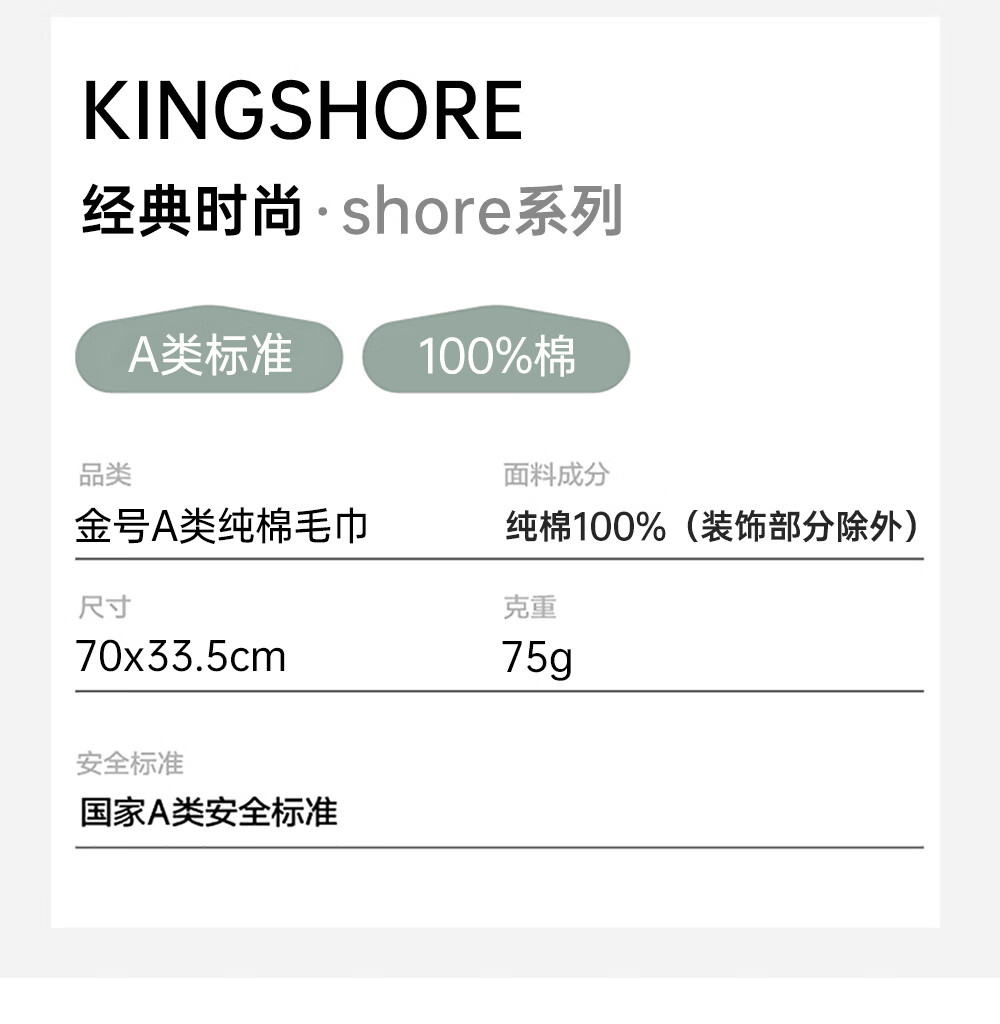 KINGSHORE

经典时尚·shore系列

A类标准 100%棉

品类
金号A类纯棉毛巾

面料成分
纯棉100%（装饰部分除外）

尺寸
70x33.5cm

克重
75g

安全标准
国家A类安全标准