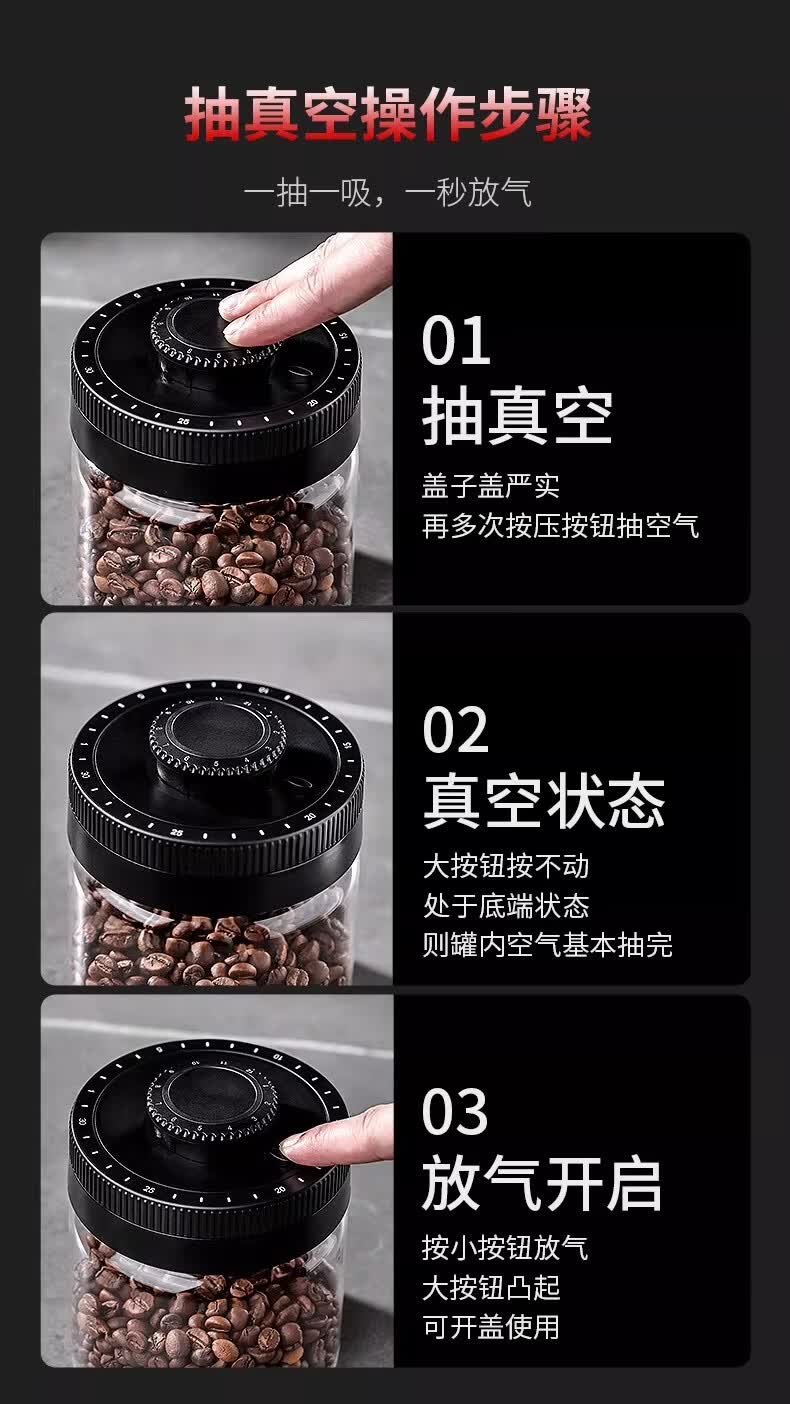 抽真空操作步骤

一抽一吸，一秒放气

01
抽真空

盖子盖严实
再多次按压按钮抽空气

02
真空状态

大按钮按不动
处于底端状态
则罐内空气基本抽完

03
放气开启

按小按钮放气
大按钮凸起
可开盖使用