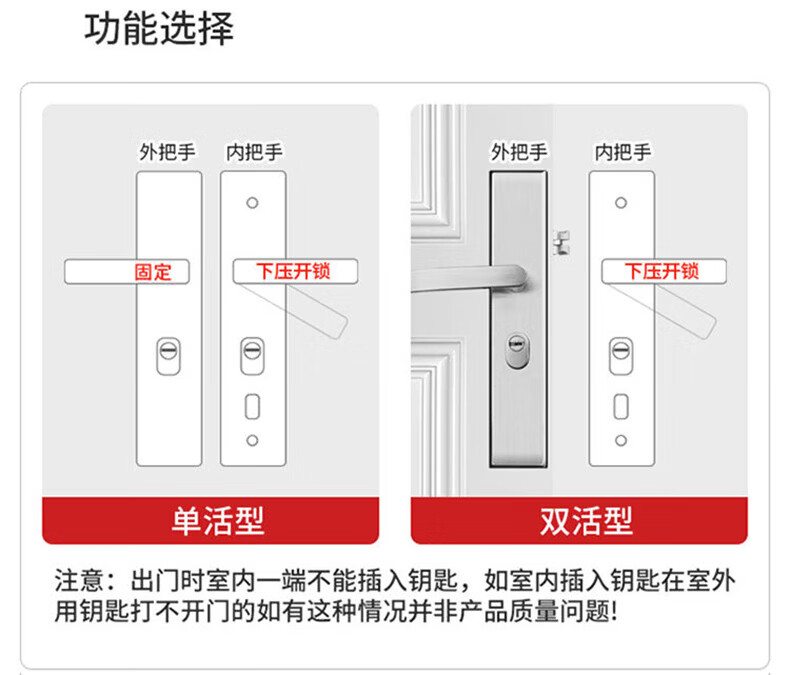 功能选择

外把手 内把手

固定 下压开锁

单活型

外把手 内把手

下压开锁

双活型

注意：出门时室内一端不能插入钥匙，如室内插入钥匙在室外用钥匙打不开门的如有这种情况并非产品质量问题!