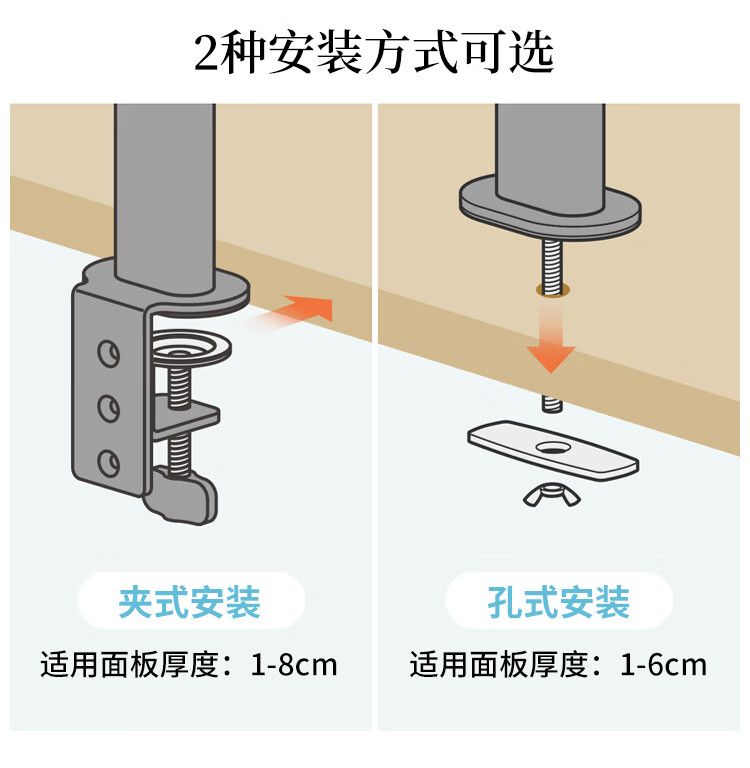 2种安装方式可选

夹式安装

适用面板厚度：1-8cm

孔式安装

适用面板厚度：1-6cm