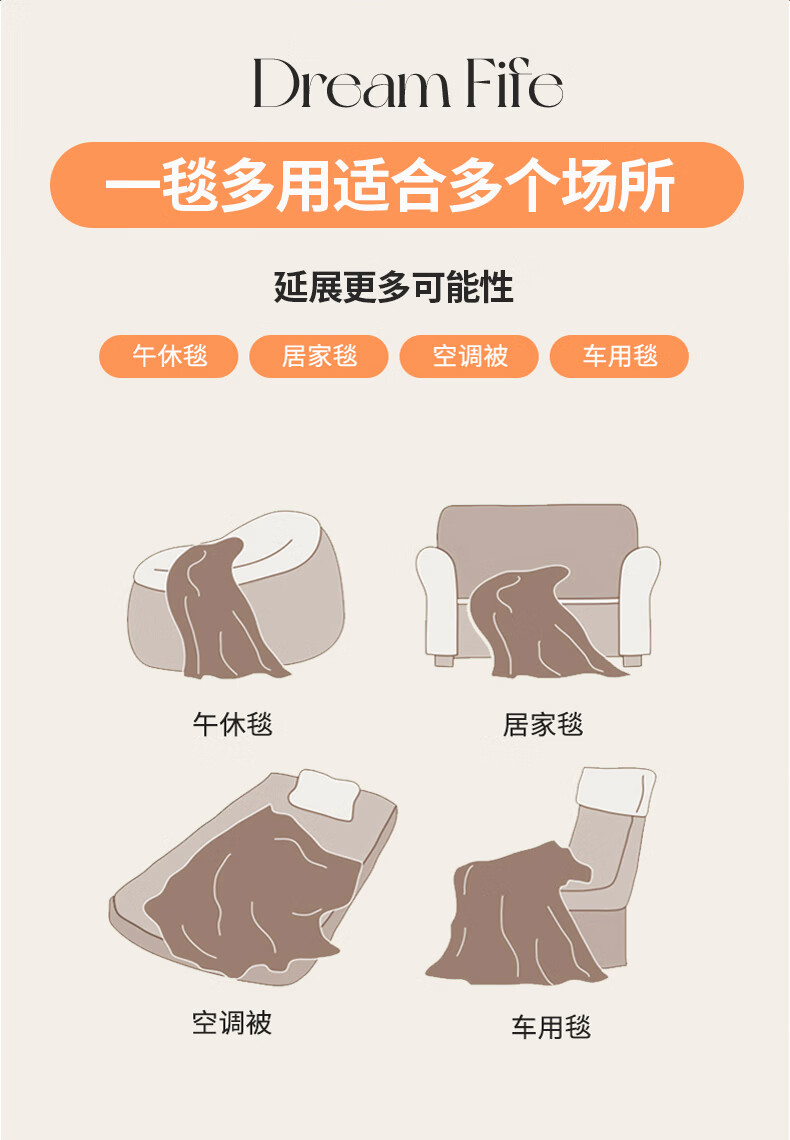 Dream Fife

一毯多用适合多个场所

延展更多可能性

午休毯 居家毯 空调被 车用毯

午休毯

居家毯

空调被

车用毯