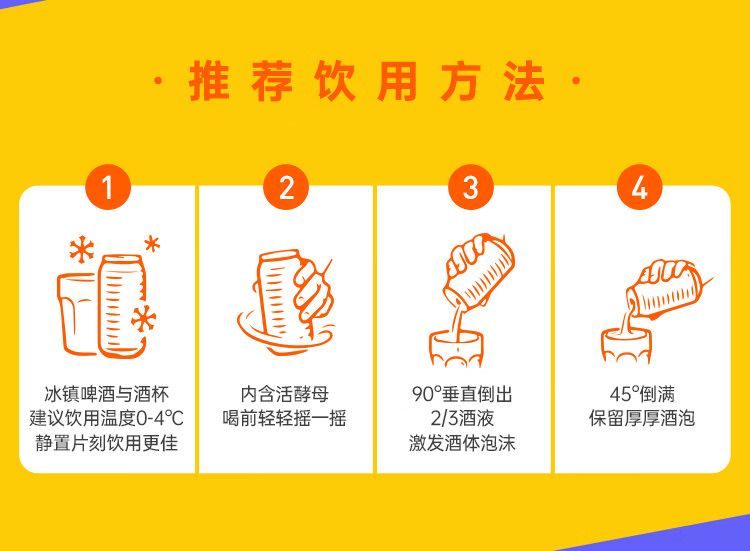 · 推荐饮用方法 ·

1

冰镇啤酒与酒杯
建议饮用温度0-4℃
静置片刻饮用更佳

2

内含活酵母
喝前轻轻摇一摇

3

90°垂直倒出
2/3酒液
激发酒体泡沫

4

45°倒满
保留厚厚酒泡