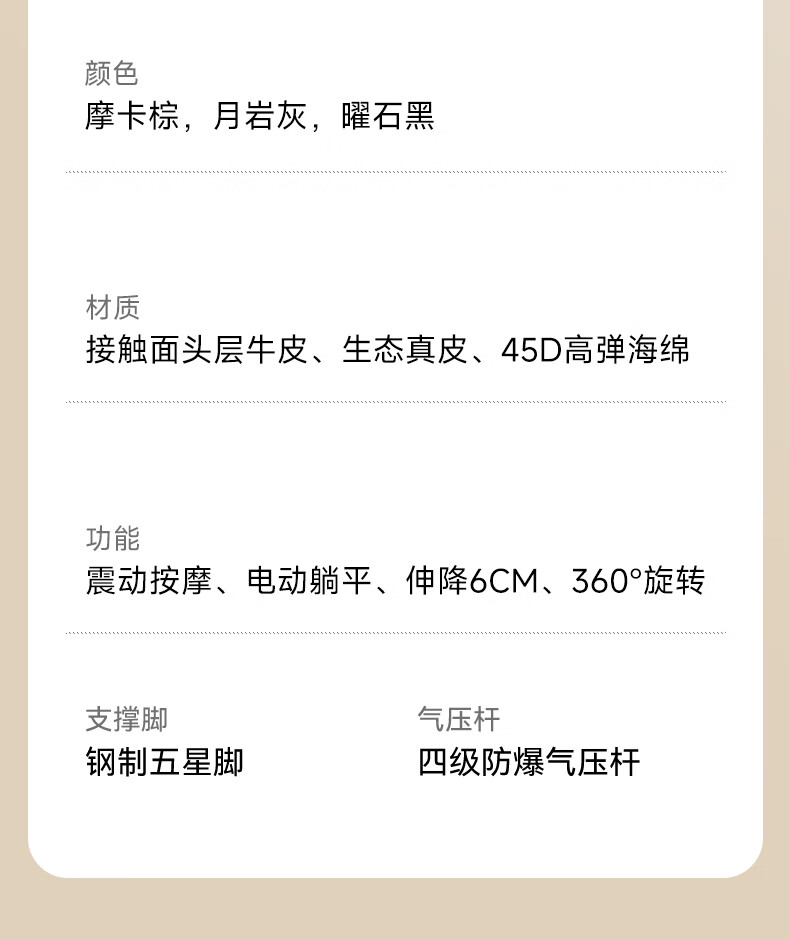 颜色
摩卡棕，月岩灰，曜石黑

材质
接触面头层牛皮、生态真皮、45D高弹海绵

功能
震动按摩、电动躺平、伸降6CM、360°旋转

支撑脚
钢制五星脚

气压杆
四级防爆气压杆