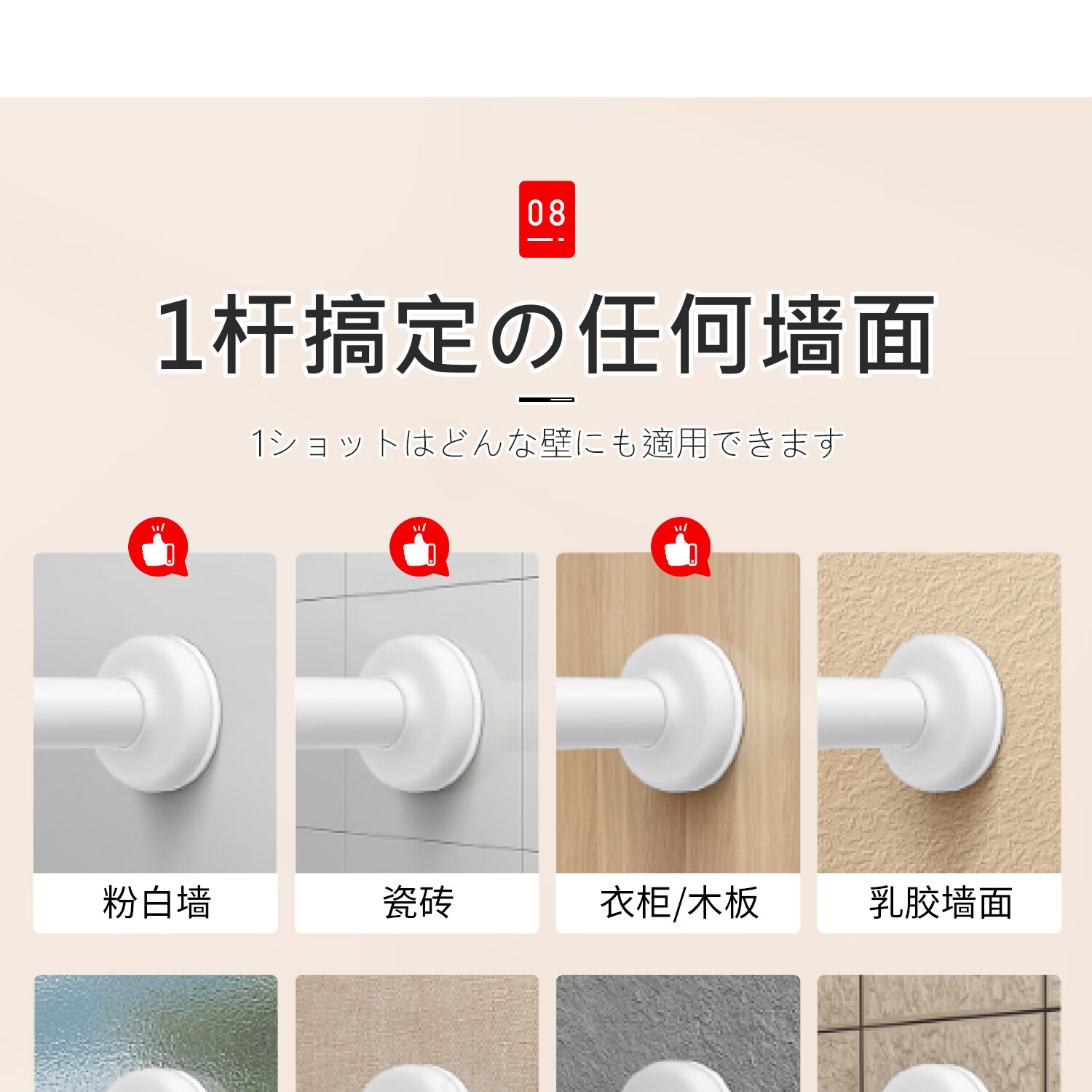 08

1杆搞定の任何墙面

1ショットはどんな壁にも適用できます

粉白墙

瓷砖

衣柜/木板

乳胶墙面