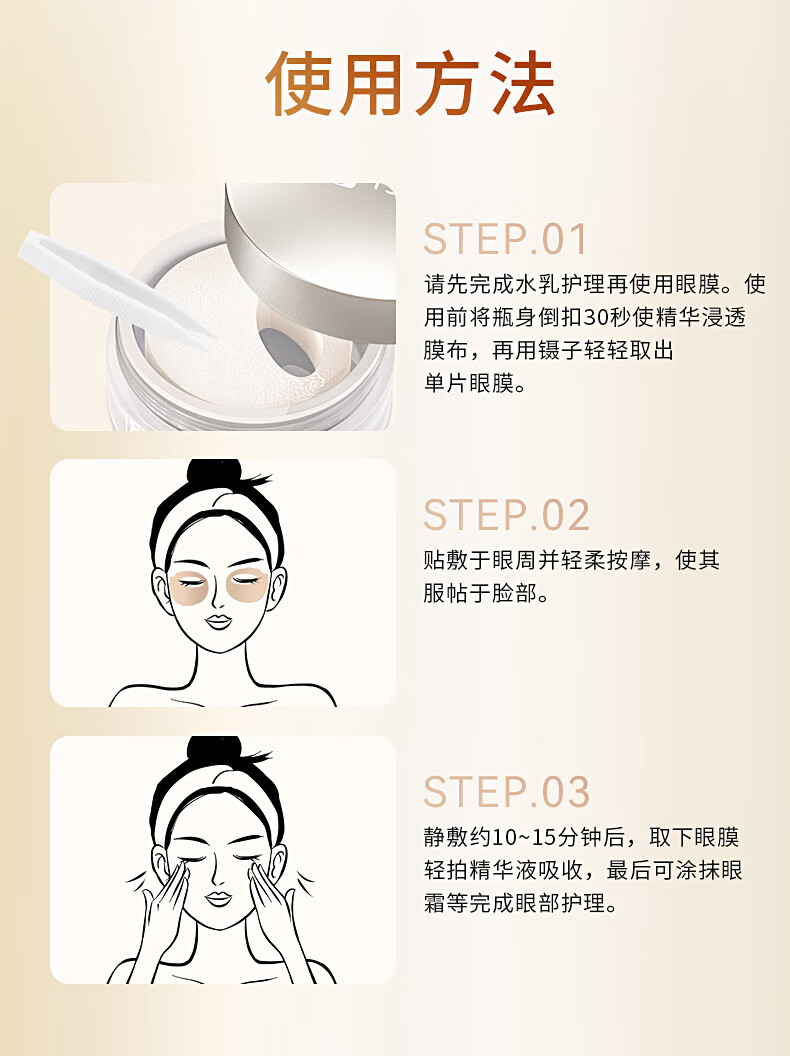 使用方法

STEP.01
请先完成水乳护理再使用眼膜。使用前将瓶身倒扣30秒使精华浸透膜布，再用镊子轻轻取出单片眼膜。

STEP.02
贴敷于眼周并轻柔按摩，使其服帖于脸部。

STEP.03
静敷约10~15分钟后，取下眼膜轻拍精华液吸收，最后可涂抹眼霜等完成眼部护理。