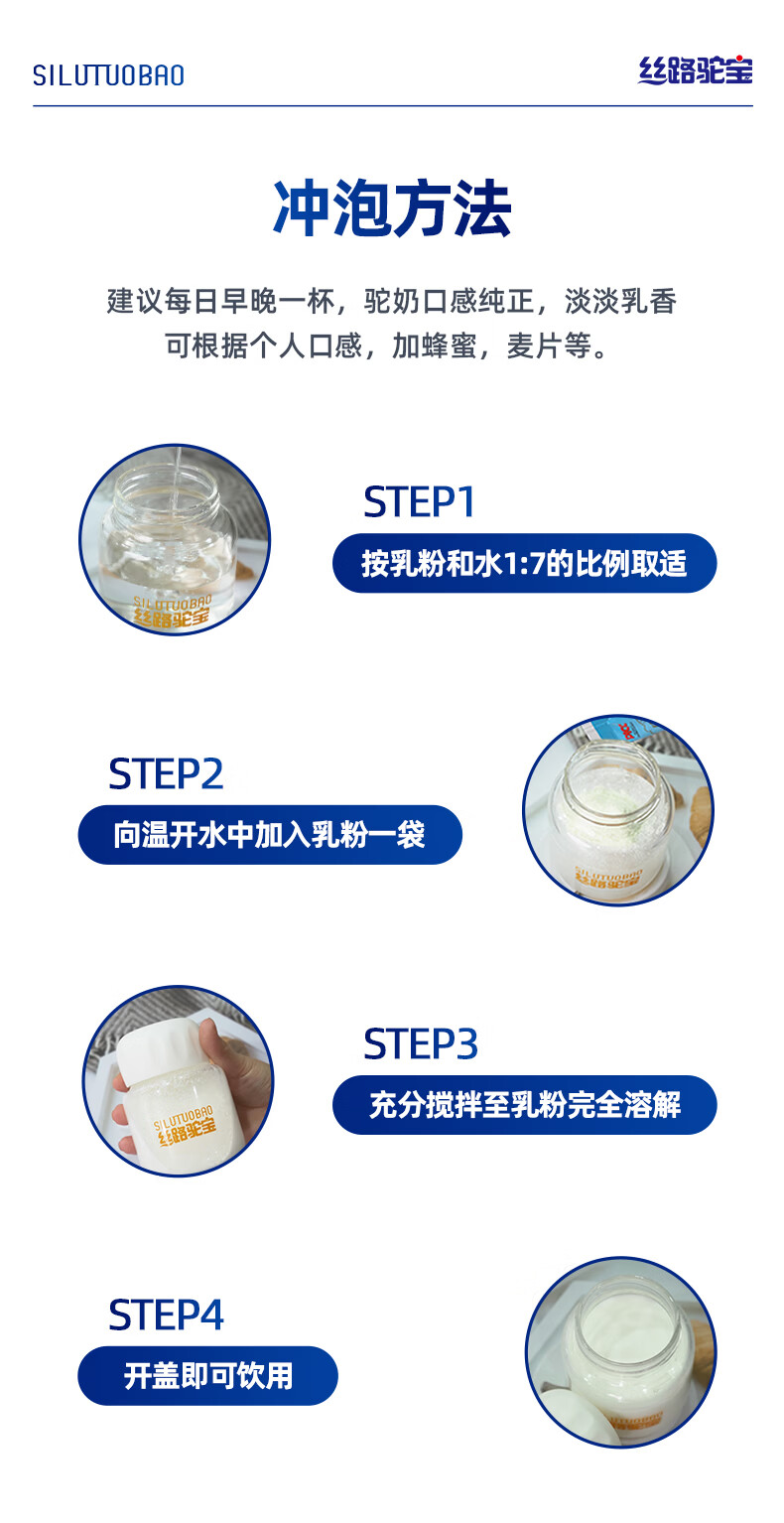 SILUTUOBAO

丝路驼宝

冲泡方法

建议每日早晚一杯，驼奶口感纯正，淡淡乳香
可根据个人口感，加蜂蜜，麦片等。

SILUTUOBAO
丝路驼宝

STEP1

按乳粉和水1:7的比例取适

STEP2

向温开水中加入乳粉一袋

SILUTUOBAO
丝路驼宝

SILUTUOBAO
丝路驼宝

STEP3

充分搅拌至乳粉完全溶解

STEP4

开盖即可饮用