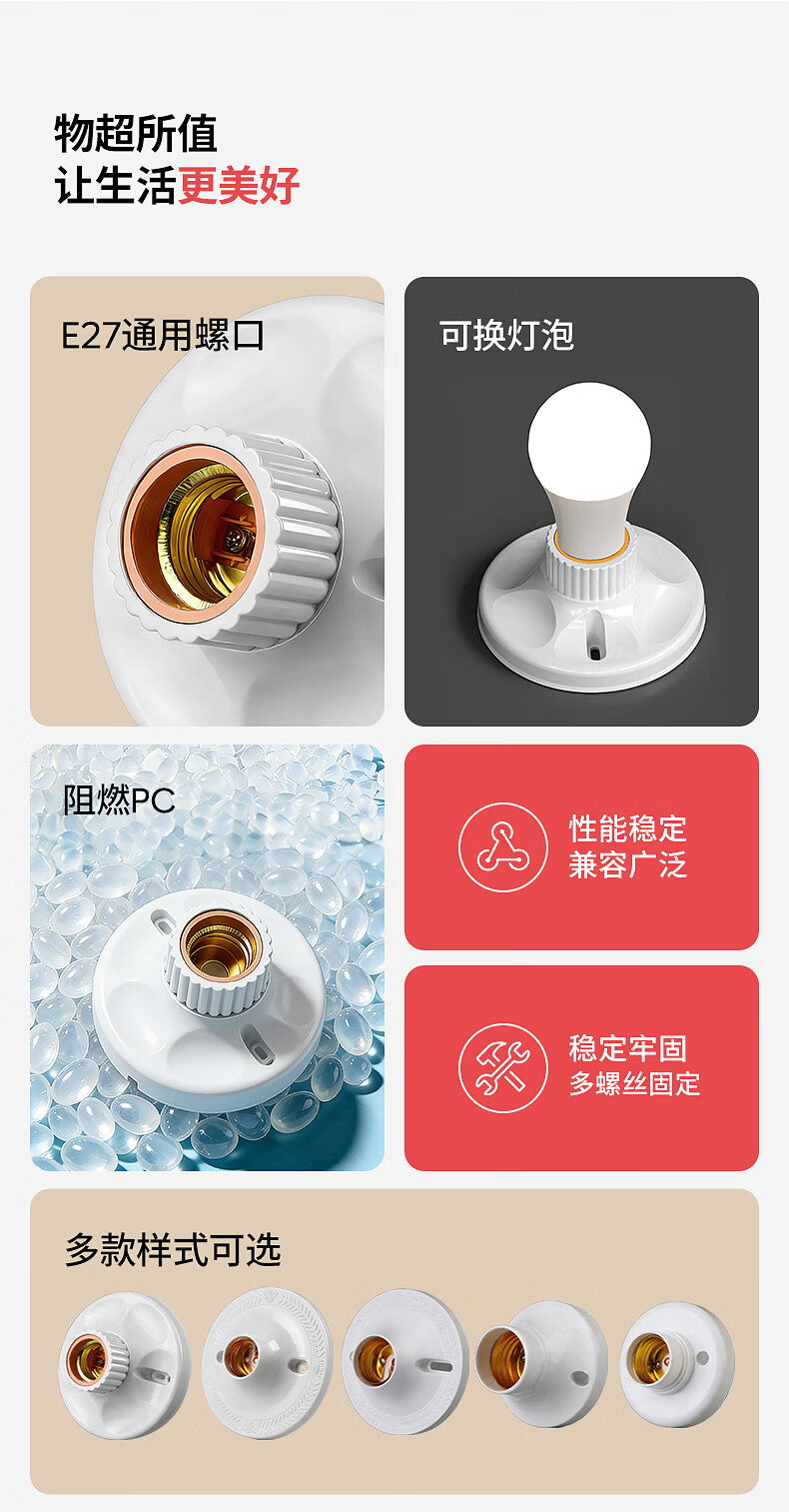 物超所值
让生活更美好

E27通用螺口

可换灯泡

阻燃PC

性能稳定
兼容广泛

稳定牢固
多螺丝固定

多款样式可选