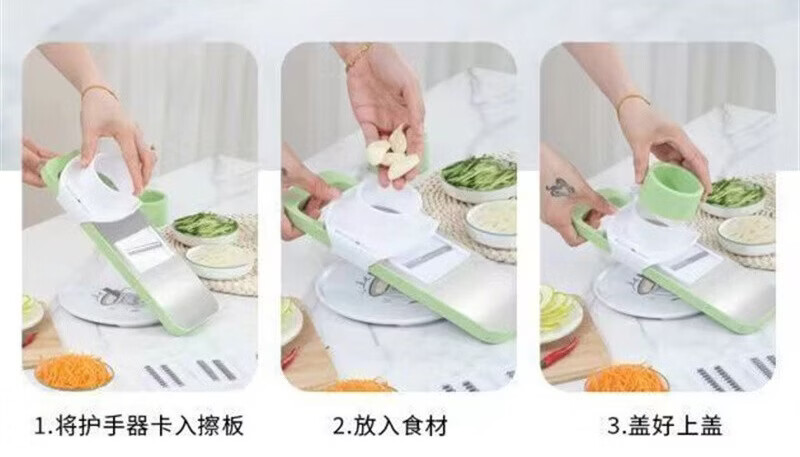 1.将护手器卡入擦板

2.放入食材

3.盖好上盖