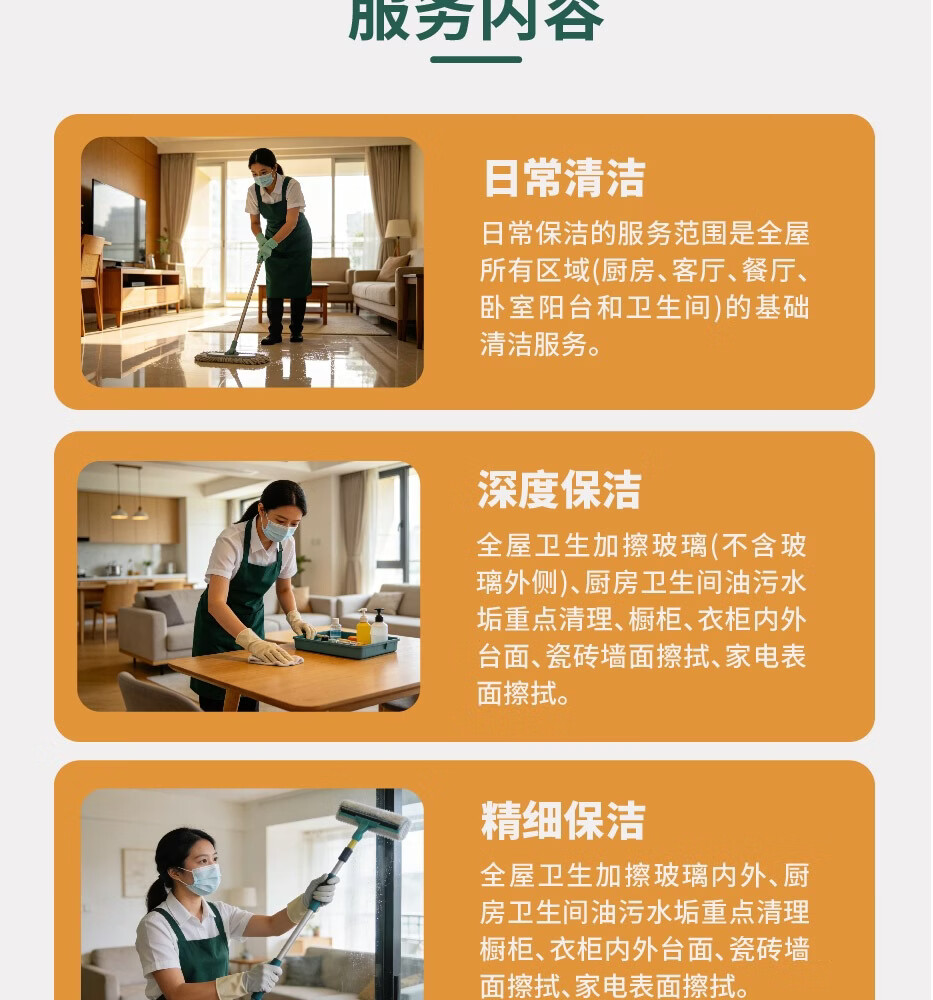 服务内容

日常清洁

日常保洁的服务范围是全屋所有区域(厨房、客厅、餐厅、卧室阳台和卫生间)的基础清洁服务。

深度保洁

全屋卫生加擦玻璃(不含玻璃外侧)、厨房卫生间油污水垢重点清理、橱柜、衣柜内外台面、瓷砖墙面擦拭、家电表面擦拭。

精细保洁

全屋卫生加擦玻璃内外、厨房卫生间油污水垢重点清理橱柜、衣柜内外台面、瓷砖墙面擦拭、家电表面擦拭。