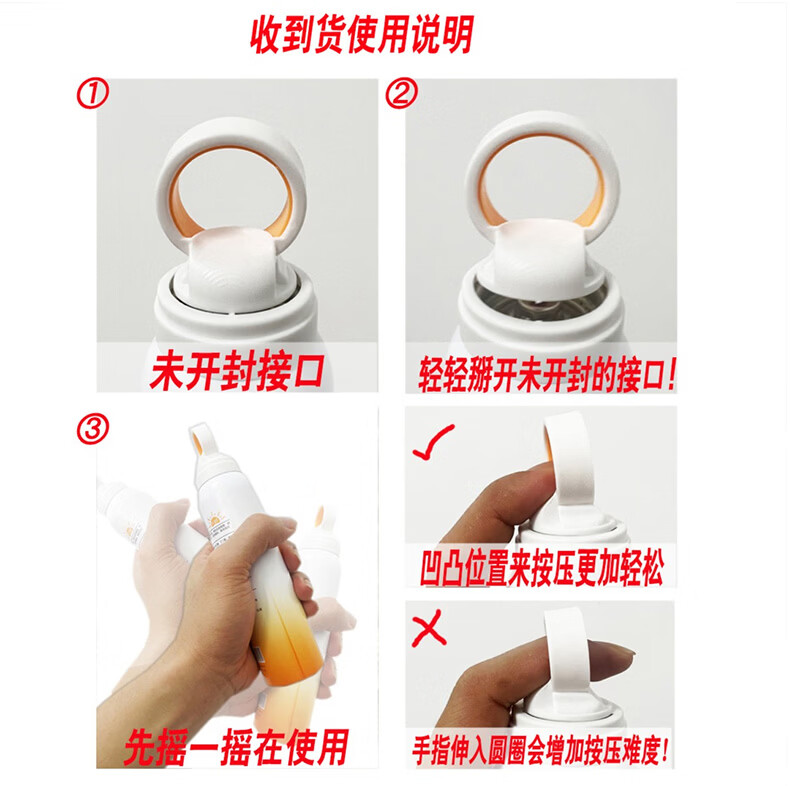 收到货使用说明

①

未开封接口

②

轻轻掰开未开封的接口!

③

先摇一摇在使用

✓

凹凸位置来按压更加轻松

✗

手指伸入圆圈会增加按压难度!