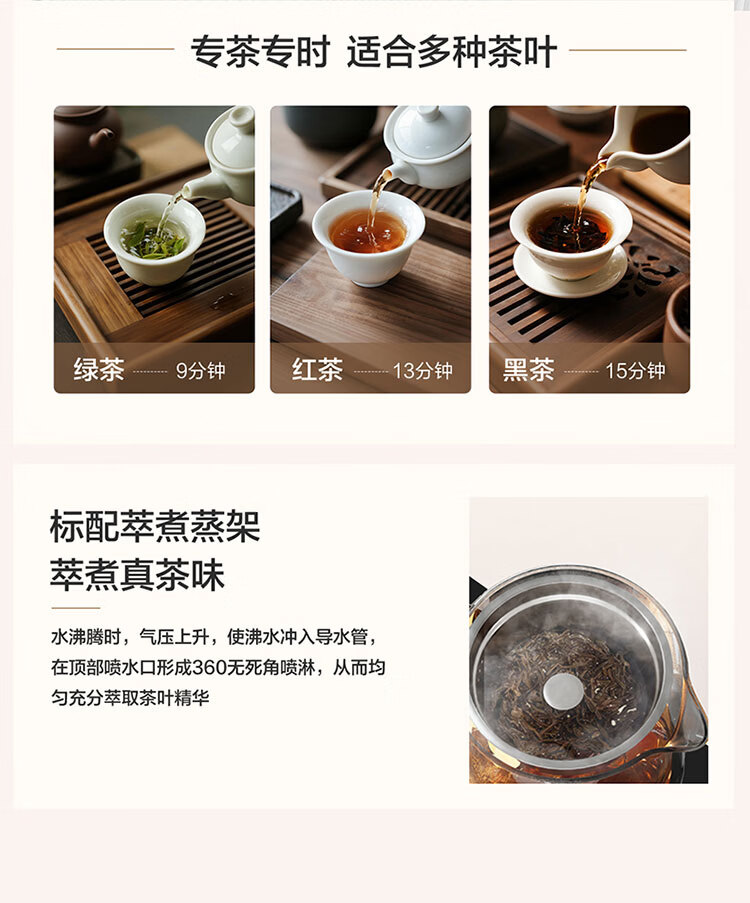 专茶专时 适合多种茶叶

绿茶 9分钟

红茶 13分钟

黑茶 15分钟

标配萃煮蒸架
萃煮真茶味

水沸腾时，气压上升，使沸水冲入导水管，在顶部喷水口形成360无死角喷淋，从而均匀充分萃取茶叶精华