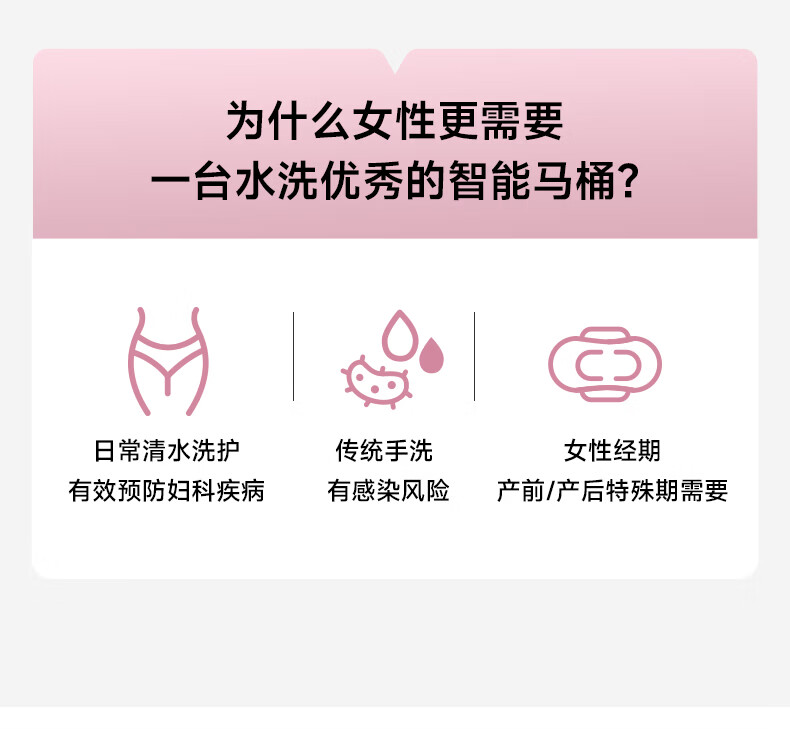 为什么女性更需要
一台水洗优秀的智能马桶?

日常清水洗护
有效预防妇科疾病

传统手洗
有感染风险

女性经期
产前/产后特殊期需要