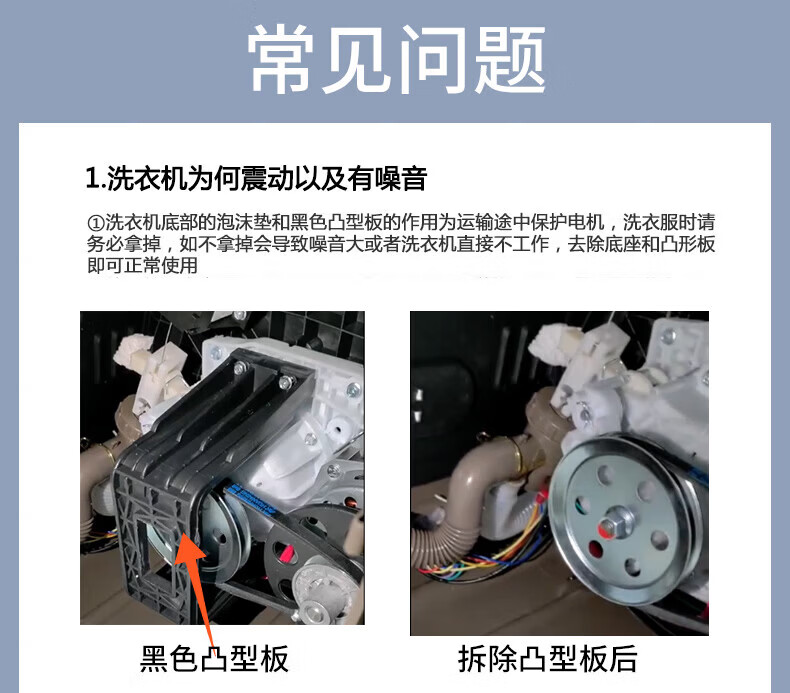 常见问题

1.洗衣机为何震动以及有噪音

①洗衣机底部的泡沫垫和黑色凸型板的作用为运输途中保护电机，洗衣服时请务必拿掉，如不拿掉会导致噪音大或者洗衣机直接不工作，去除底座和凸形板即可正常使用

黑色凸型板

拆除凸型板后