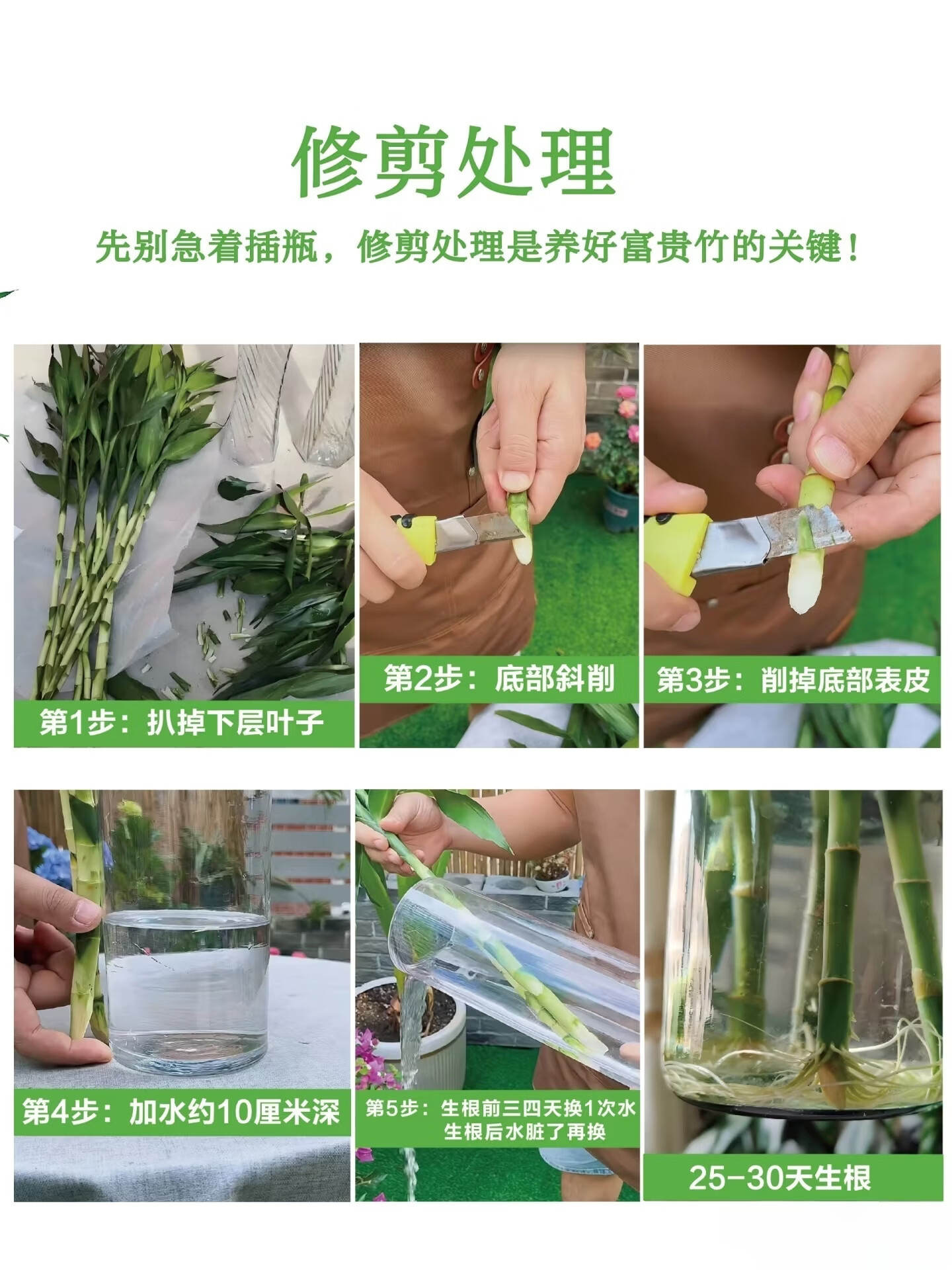 修剪处理

先别急着插瓶，修剪处理是养好富贵竹的关键！

第1步：扒掉下层叶子

第2步：底部斜削

第3步：削掉底部表皮

第4步：加水约10厘米深

第5步：生根前三四天换1次水
生根后水脏了再换

25-30天生根