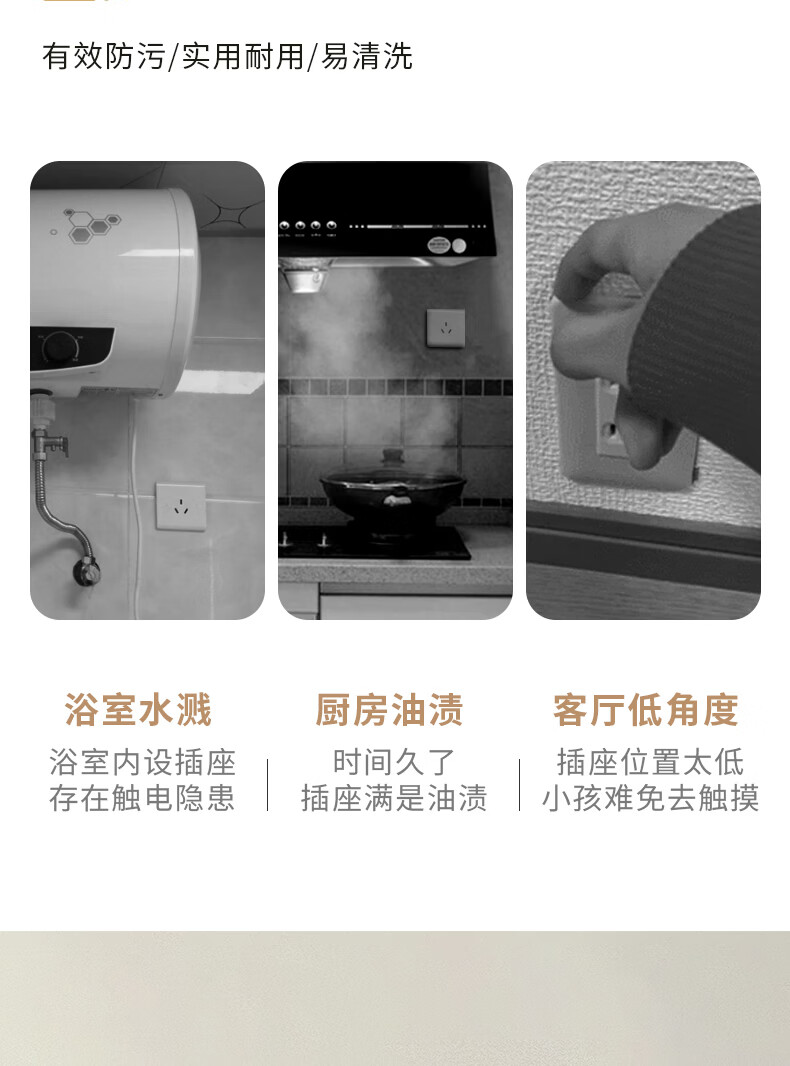 有效防污/实用耐用/易清洗

浴室水溅
浴室内设插座
存在触电隐患

厨房油渍
时间久了
插座满是油渍

客厅低角度
插座位置太低
小孩难免去触摸