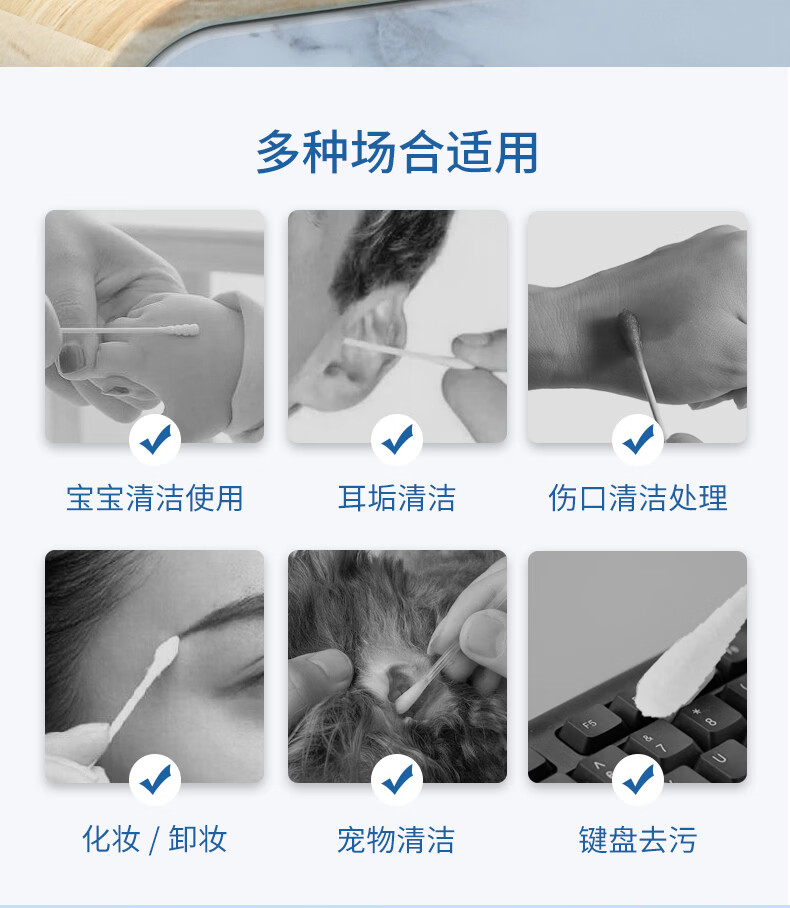 多种场合适用

宝宝清洁使用

耳垢清洁

伤口清洁处理

化妆 / 卸妆

宠物清洁

键盘去污