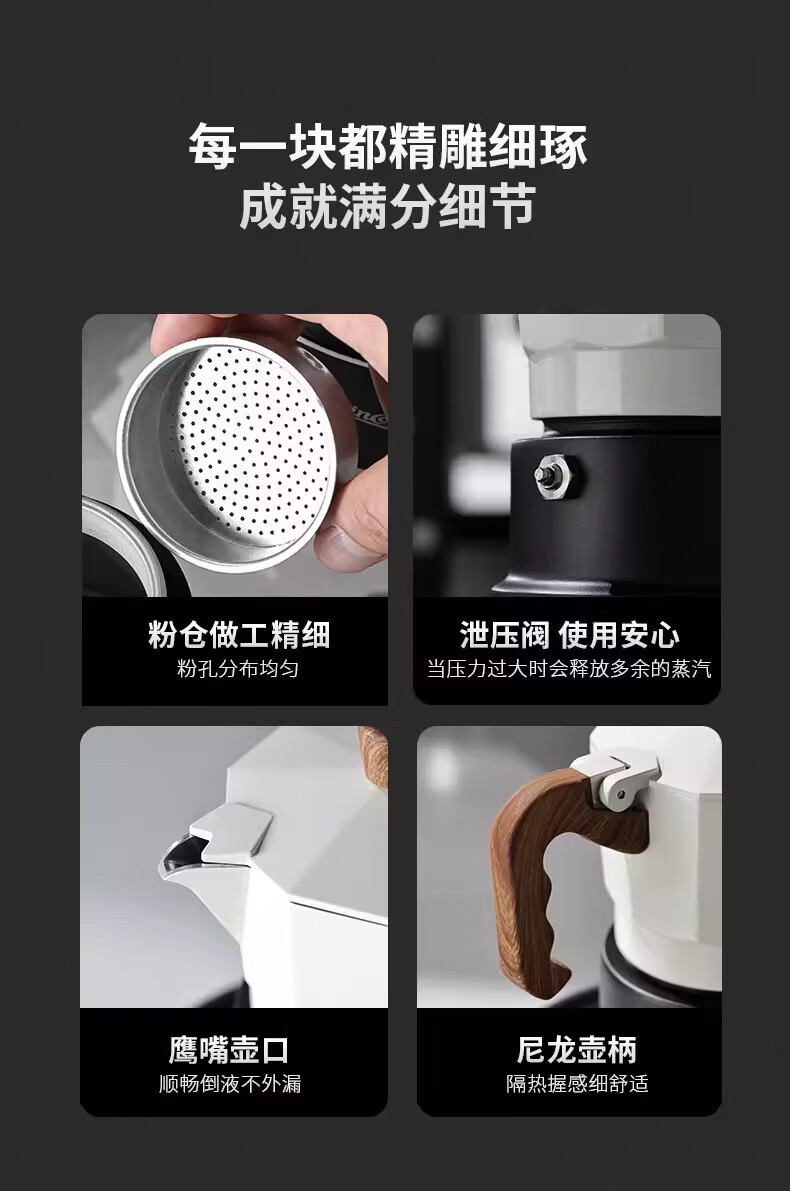 每一块都精雕细琢
成就满分细节

粉仓做工精细
粉孔分布均匀

泄压阀 使用安心
当压力过大时会释放多余的蒸汽

鹰嘴壶口
顺畅倒液不外漏

尼龙壶柄
隔热握感细舒适