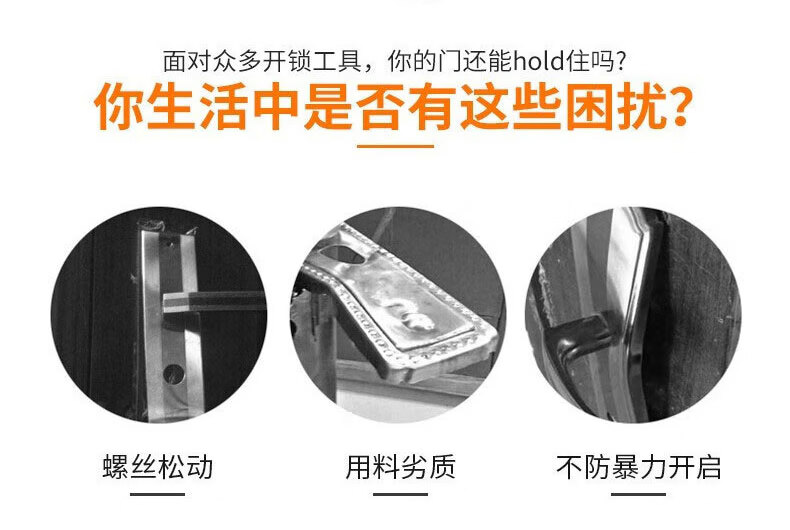 面对众多开锁工具，你的门还能hold住吗？

你生活中是否有这些困扰？

螺丝松动

用料劣质

不防暴力开启