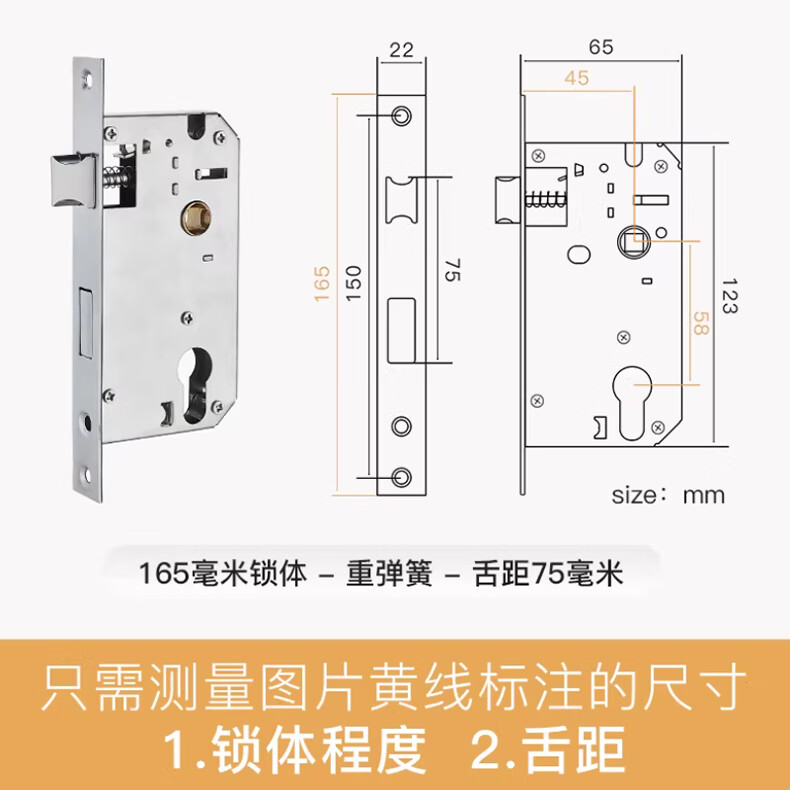 22

65

45

165

150

75

123

58

size: mm

165毫米锁体 - 重弹簧 - 舌距75毫米

只需测量图片黄线标注的尺寸

1.锁体程度 2.舌距