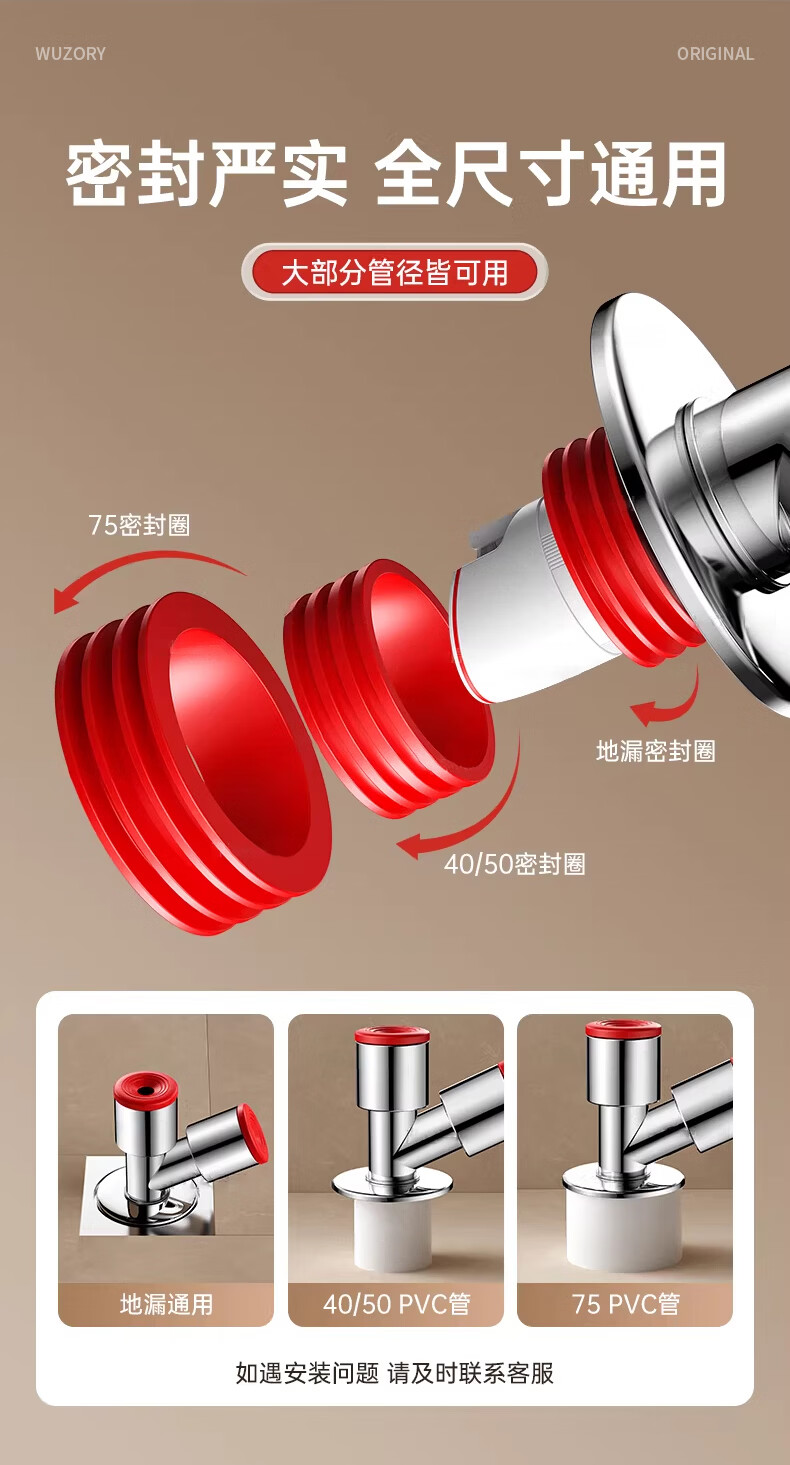 WUZORY

ORIGINAL

密封严实 全尺寸通用

大部分管径皆可用

75密封圈

地漏密封圈

40/50密封圈

地漏通用

40/50 PVC管

75 PVC管

如遇安装问题 请及时联系客服