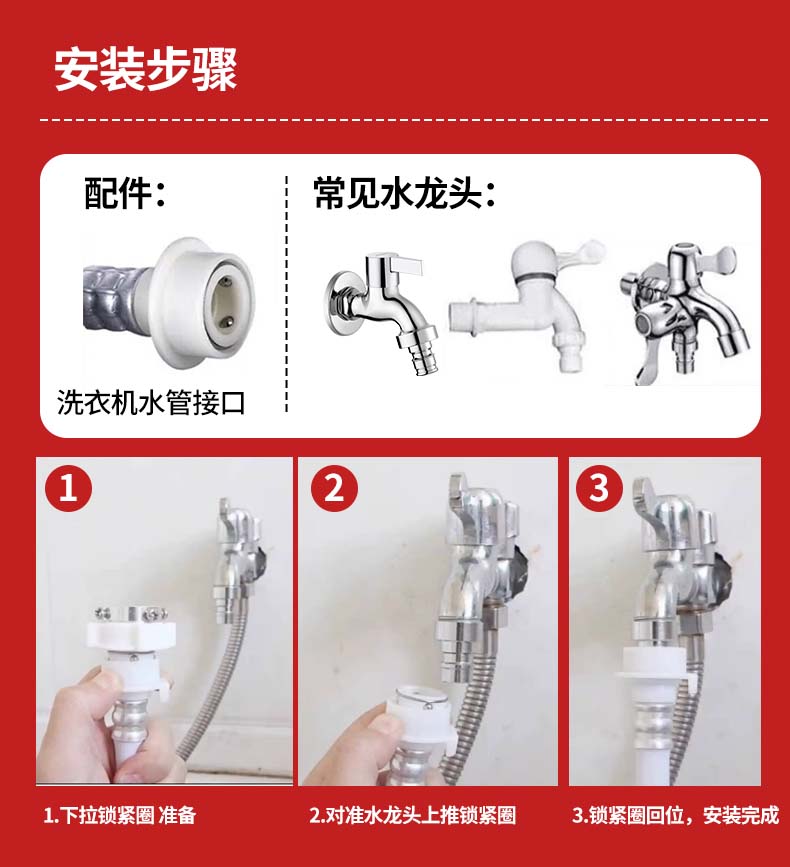 安装步骤

配件：

洗衣机水管接口

常见水龙头：

1

2

3

1.下拉锁紧圈 准备

2.对准水龙头上推锁紧圈

3.锁紧圈回位，安装完成