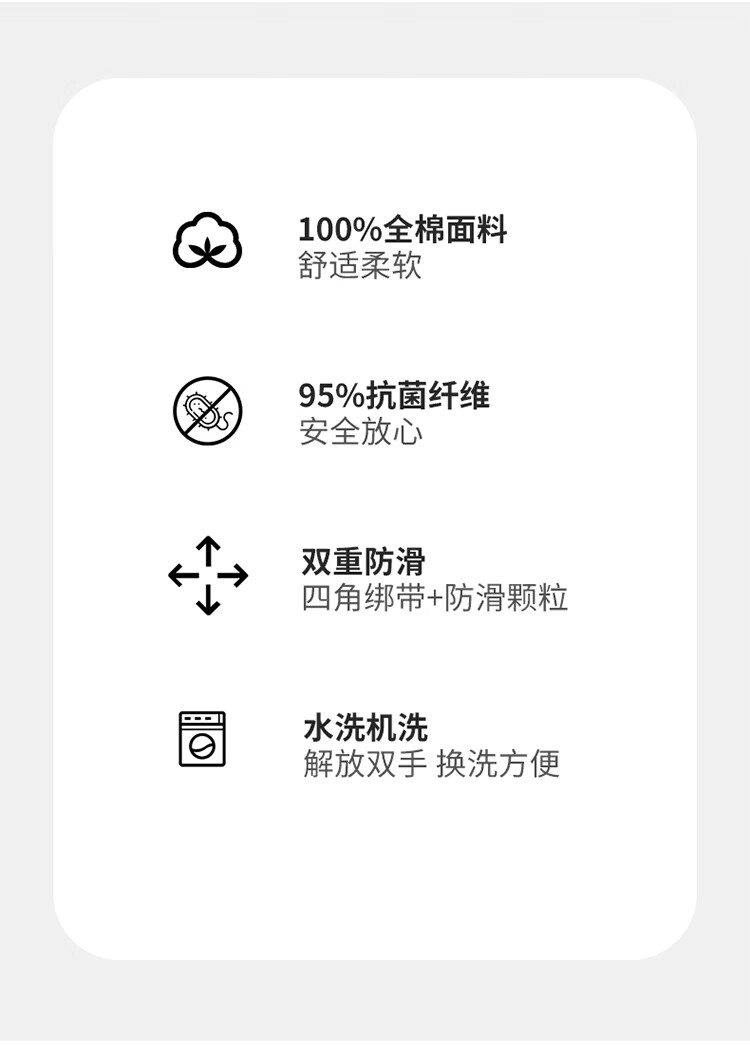 100%全棉面料
舒适柔软

95%抗菌纤维
安全放心

双重防滑
四角绑带+防滑颗粒

水洗机洗
解放双手 换洗方便